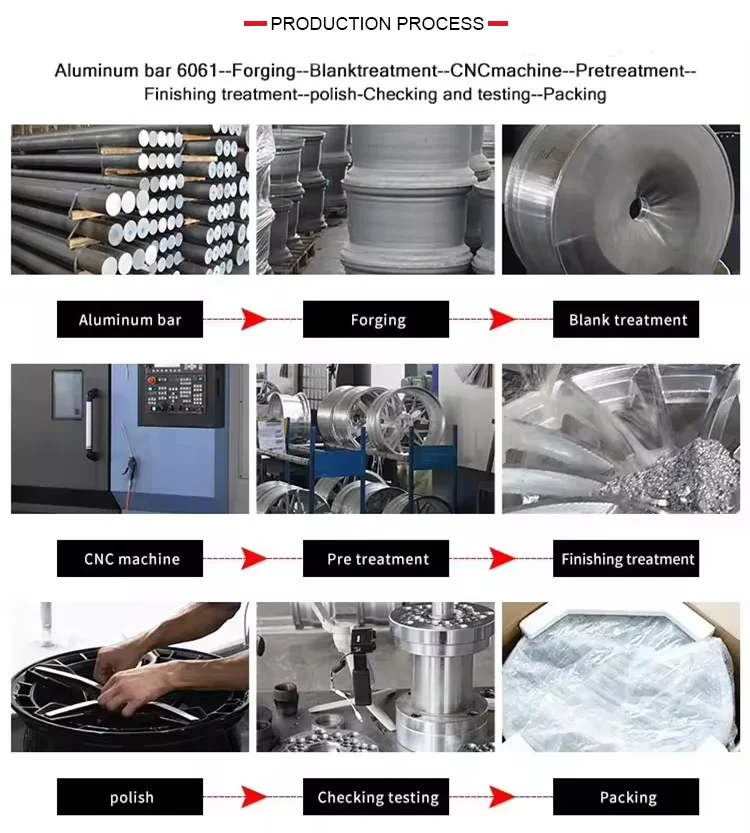 PRODUCTION PROCESS

Aluminum bar 6061--Forging--Blanktreatment--CNCmachine--Pretreatment--Finishing treatment--polish-Checking and testing--Packing

Aluminum bar

Forging

Blank treatment

CNC machine

Pre treatment

Finishing treatment

polish

Checking testing

Packing