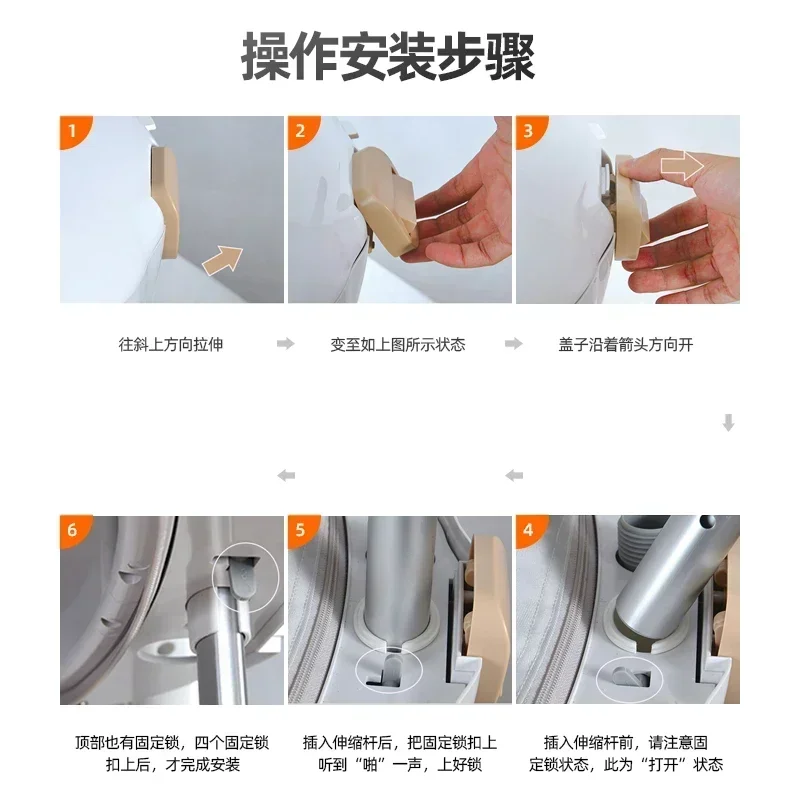 操作安装步骤

1

2

3

往斜上方向拉伸

变至如上图所示状态

盖子沿着箭头方向开

6

5

4

顶部也有固定锁，四个固定锁扣上后，才完成安装

插入伸缩杆后，把固定锁扣上听到“啪”一声，上好锁

插入伸缩杆前，请注意固定锁状态，此为“打开”状态