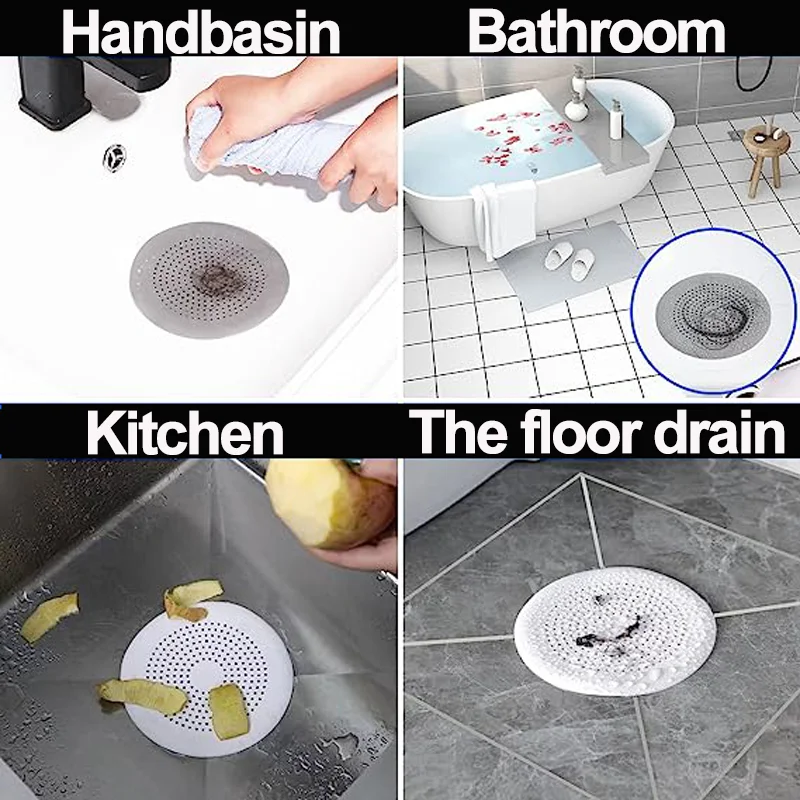 Handbasin
Bathroom
Kitchen
The floor drain