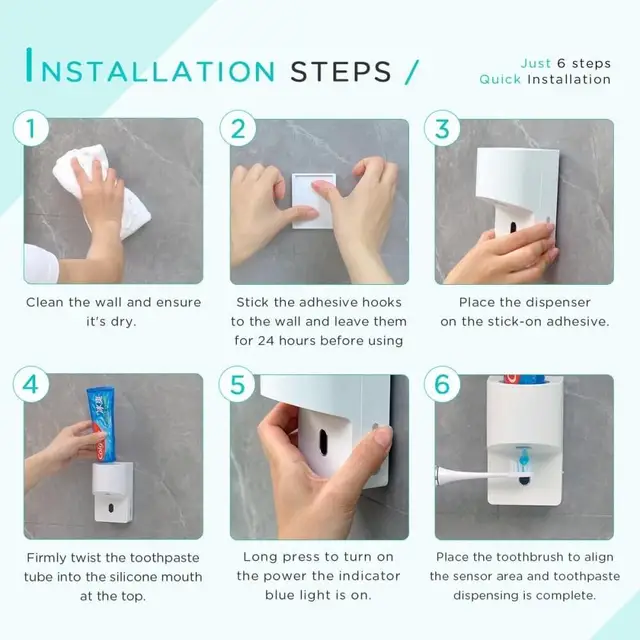 INSTALLATION STEPS /

Just 6 steps
Quick Installation

1

Clean the wall and ensure it's dry.

2

Stick the adhesive hooks to the wall and leave them for 24 hours before using

3

Place the dispenser on the stick-on adhesive.

4

Firmly twist the toothpaste tube into the silicone mouth at the top.

5

Long press to turn on the power the indicator blue light is on.

6

Place the toothbrush to align the sensor area and toothpaste dispensing is complete.