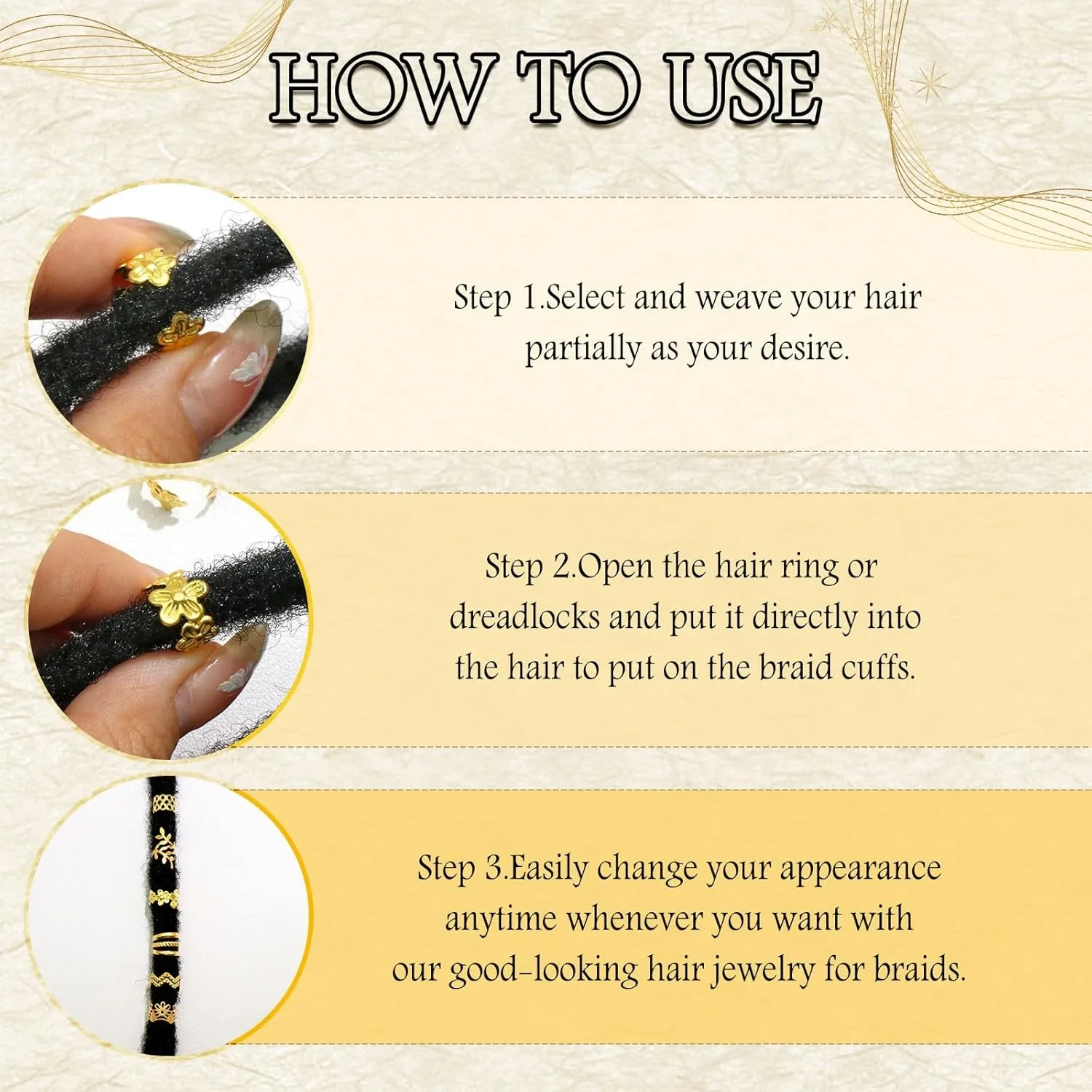 HOW TO USE

Step 1.Select and weave your hair partially as your desire.

Step 2.Open the hair ring or dreadlocks and put it directly into the hair to put on the braid cuffs.

Step 3.Easily change your appearance anytime whenever you want with our good-looking hair jewelry for braids.