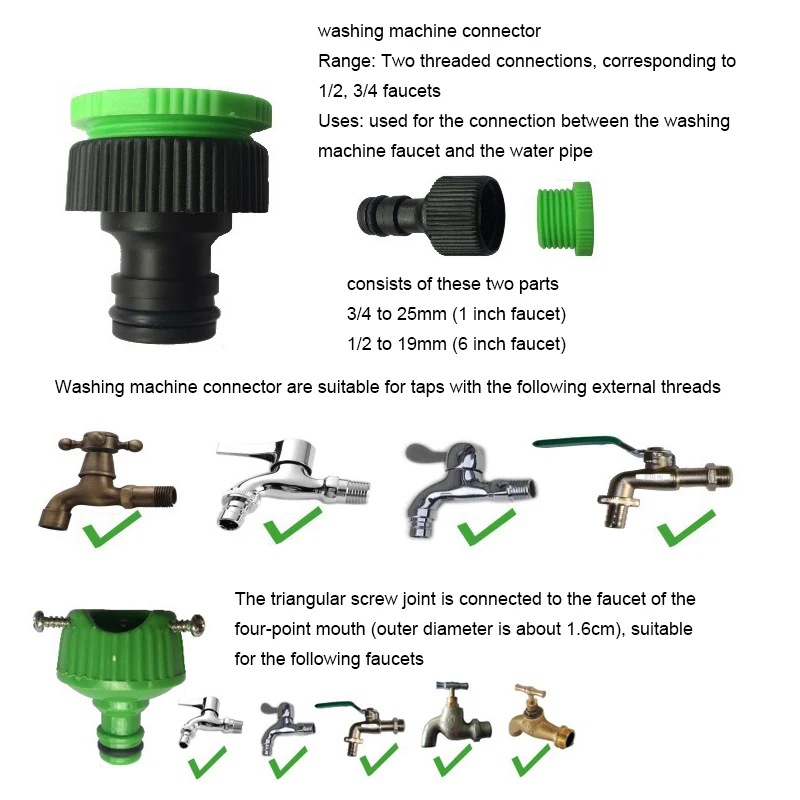 washing machine connector
Range: Two threaded connections, corresponding to 1/2, 3/4 faucets
Uses: used for the connection between the washing machine faucet and the water pipe

consists of these two parts
3/4 to 25mm (1 inch faucet)
1/2 to 19mm (6 inch faucet)

Washing machine connector are suitable for taps with the following external threads

The triangular screw joint is connected to the faucet of the four-point mouth (outer diameter is about 1.6cm), suitable for the following faucets