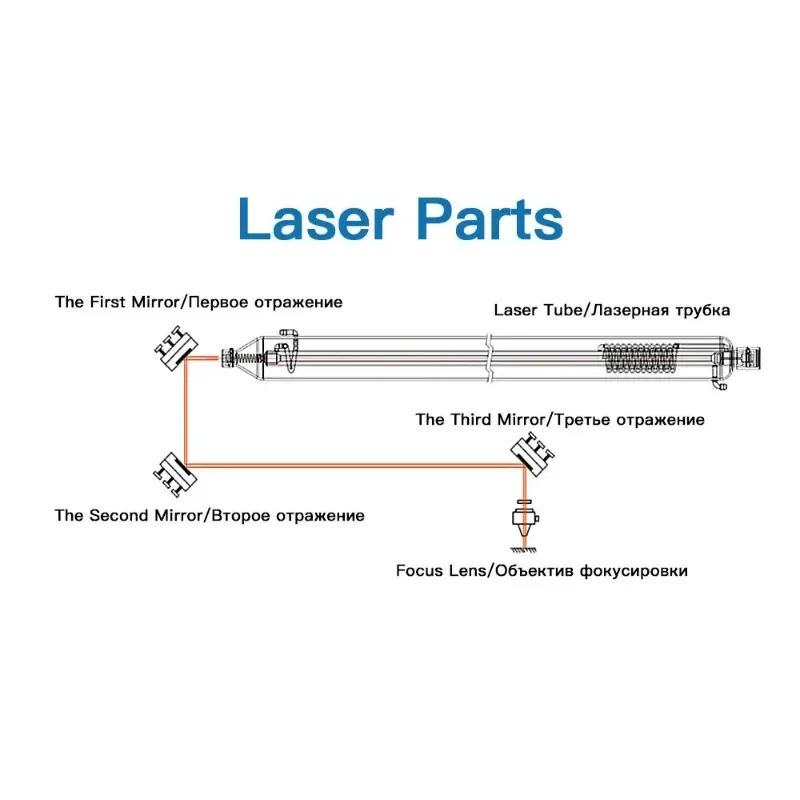 Laser Parts

The First Mirror/Первое отражение

Laser Tube/Лазерная трубка

The Third Mirror/Третье отражение

The Second Mirror/Второе отражение

Focus Lens/Объектив фокусировки