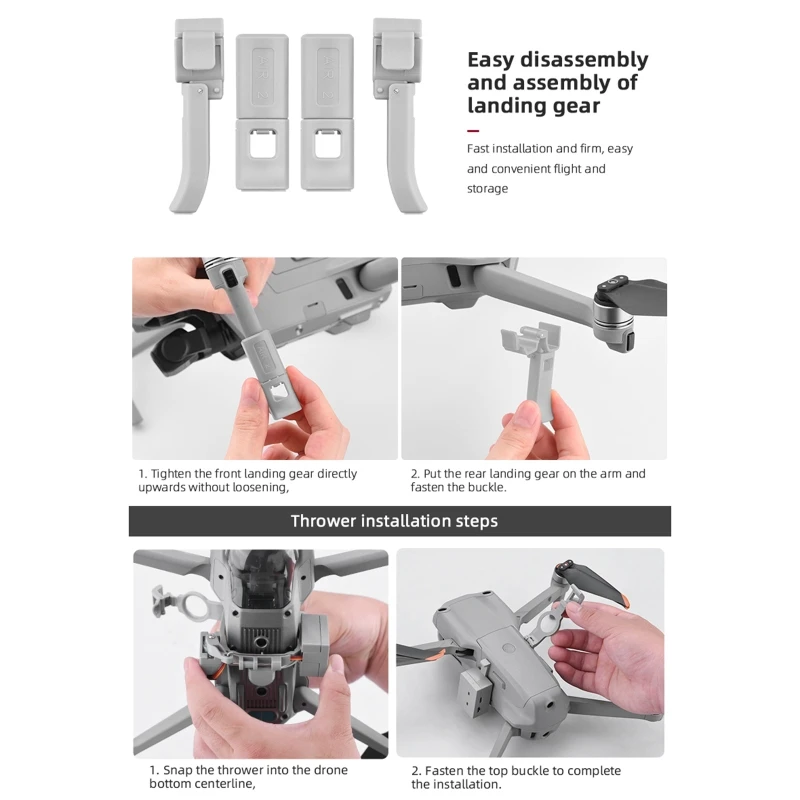 AIR 2

AIR 2

Easy disassembly and assembly of landing gear

Fast installation and firm, easy and convenient flight and storage

1. Tighten the front landing gear directly upwards without loosening,

2. Put the rear landing gear on the arm and fasten the buckle.

Thrower installation steps

1. Snap the thrower into the drone bottom centerline,

2. Fasten the top buckle to complete the installation.