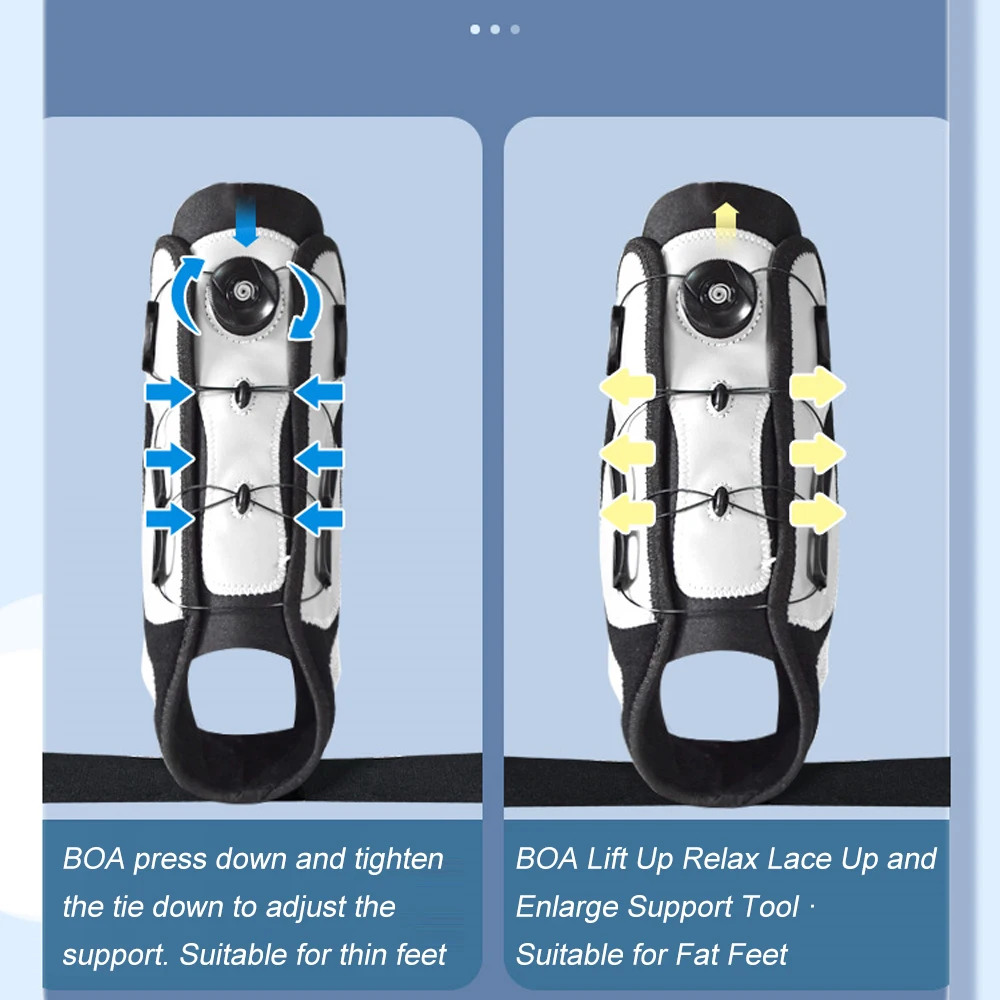 BOA press down and tighten the tie down to adjust the support. Suitable for thin feet

BOA Lift Up Relax Lace Up and Enlarge Support Tool · Suitable for Fat Feet