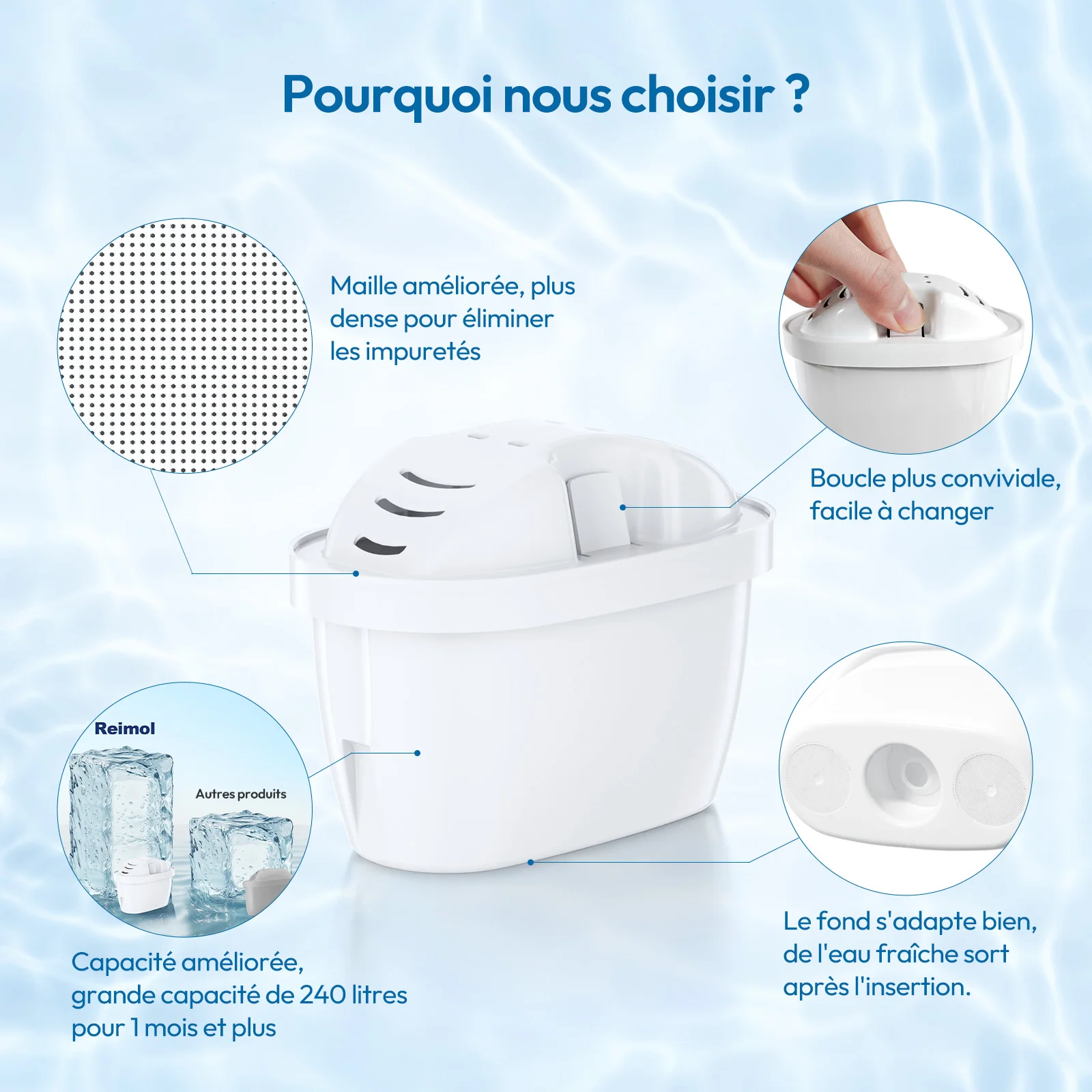 Pourquoi nous choisir ?

Maille améliorée, plus dense pour éliminer les impuretés

Boucle plus conviviale, facile à changer

Reimol

Autres produits

Capacité améliorée, grande capacité de 240 litres pour 1 mois et plus

Le fond s'adapte bien, de l'eau fraîche sort après l'insertion.