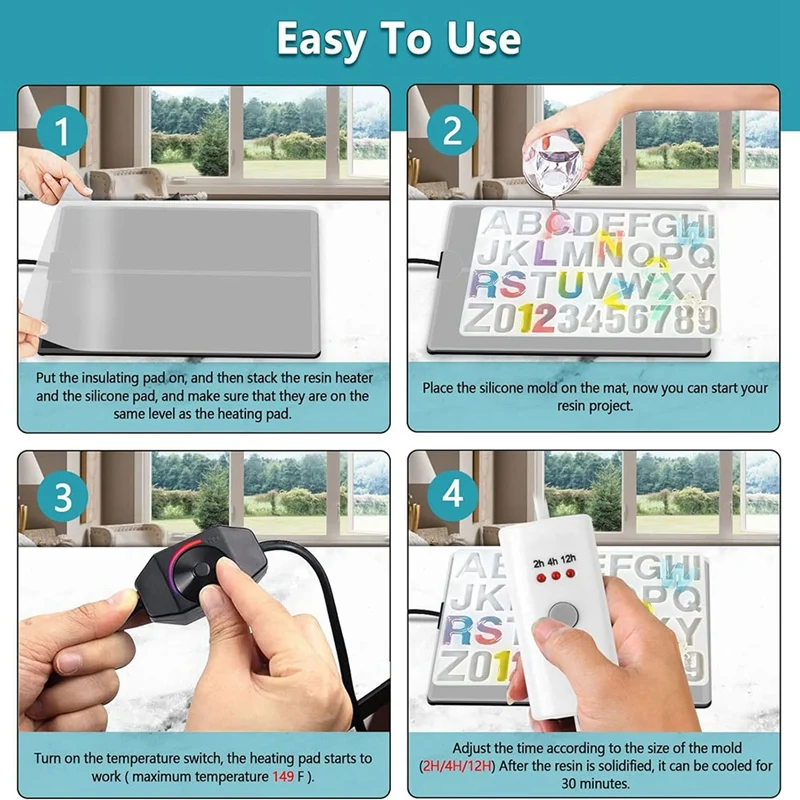 Easy To Use

1

Put the insulating pad on, and then stack the resin heater and the silicone pad, and make sure that they are on the same level as the heating pad.

2

ABCDEFGHI
JKLMNOPQ
RSTUVWXY
Z0123456789

Place the silicone mold on the mat, now you can start your resin project.

3

Turn on the temperature switch, the heating pad starts to work ( maximum temperature 149 F ).

4

2h 4h 12h

Adjust the time according to the size of the mold (2H/4H/12H) After the resin is solidified, it can be cooled for 30 minutes.