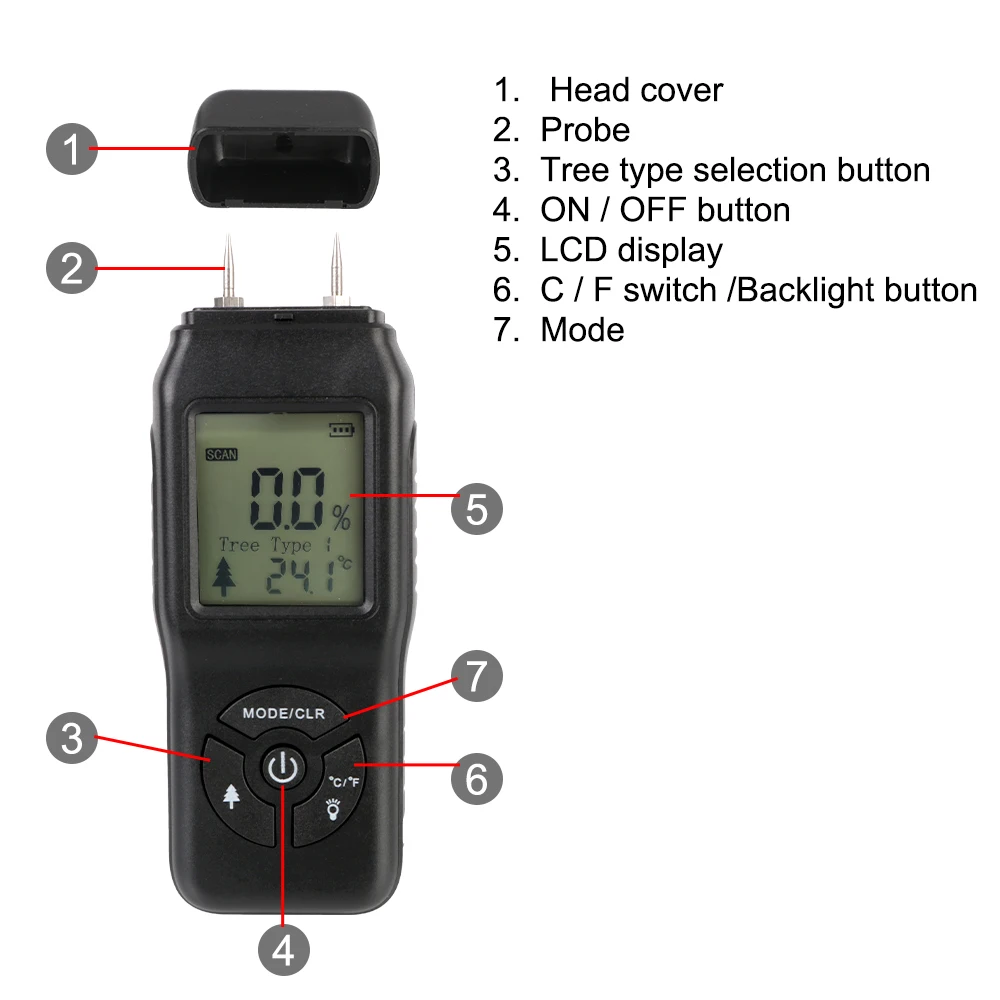 1. Head cover
2. Probe
3. Tree type selection button
4. ON / OFF button
5. LCD display
6. C / F switch /Backlight button
7. Mode

1

2

SCAN

0.0 %

Tree Type 1

24.1 °C

5

7

MODE/CLR

3

°C/°F

6

4