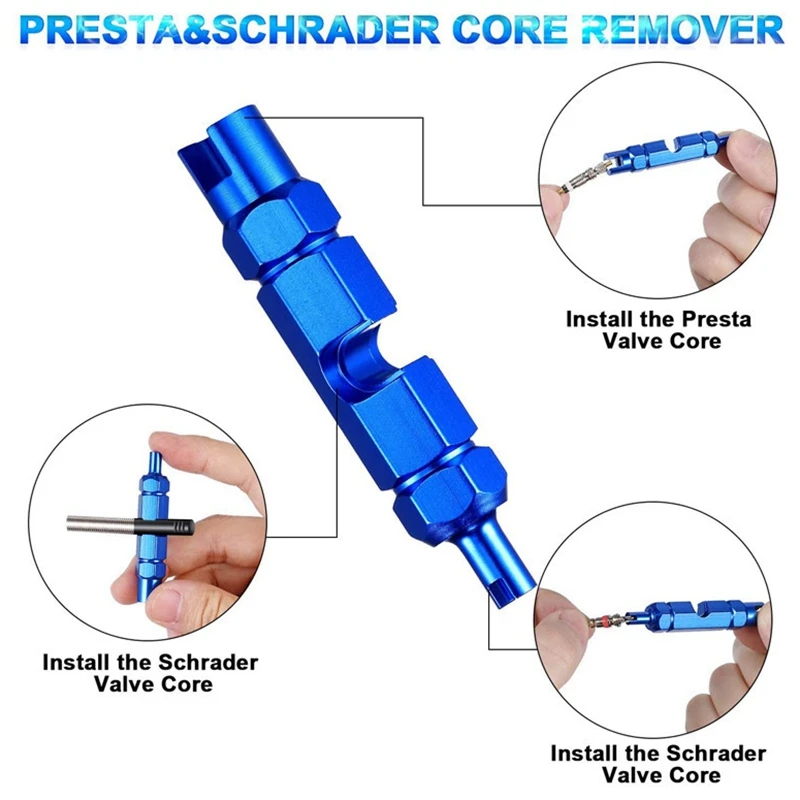 PRESTA&SCHRADER CORE REMOVER

Install the Presta Valve Core

Install the Schrader Valve Core

Install the Schrader Valve Core