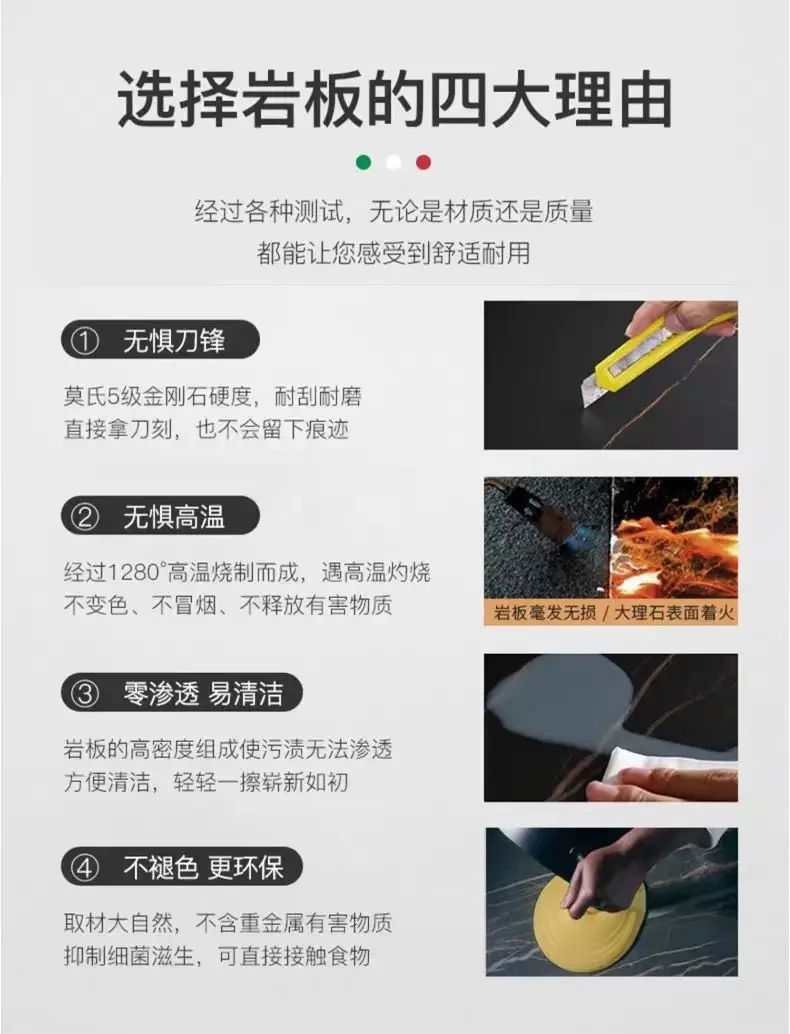 选择岩板的四大理由

经过各种测试，无论是材质还是质量
都能让您感受到舒适耐用

① 无惧刀锋

莫氏5级金刚石硬度，耐刮耐磨
直接拿刀刻，也不会留下痕迹

② 无惧高温

经过1280°高温烧制而成，遇高温灼烧
不变色、不冒烟、不释放有害物质

岩板毫发无损 / 大理石表面着火

③ 零渗透 易清洁

岩板的高密度组成使污渍无法渗透
方便清洁，轻轻一擦崭新如初

④ 不褪色 更环保

取材大自然，不含重金属有害物质
抑制细菌滋生，可直接接触食物