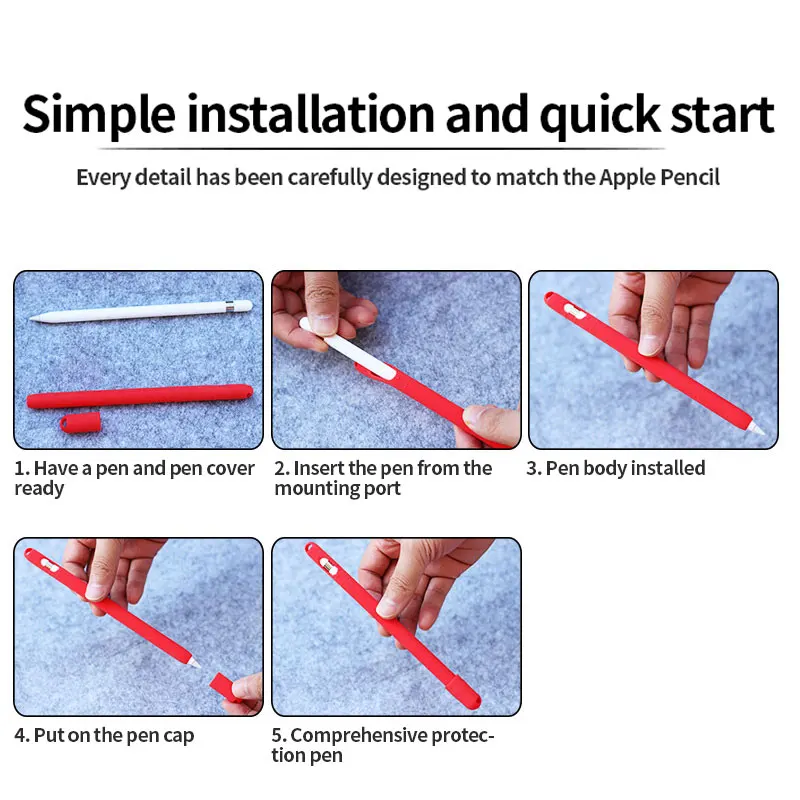 Simple installation and quick start

Every detail has been carefully designed to match the Apple Pencil

1. Have a pen and pen cover ready

2. Insert the pen from the mounting port

3. Pen body installed

4. Put on the pen cap

5. Comprehensive protection pen