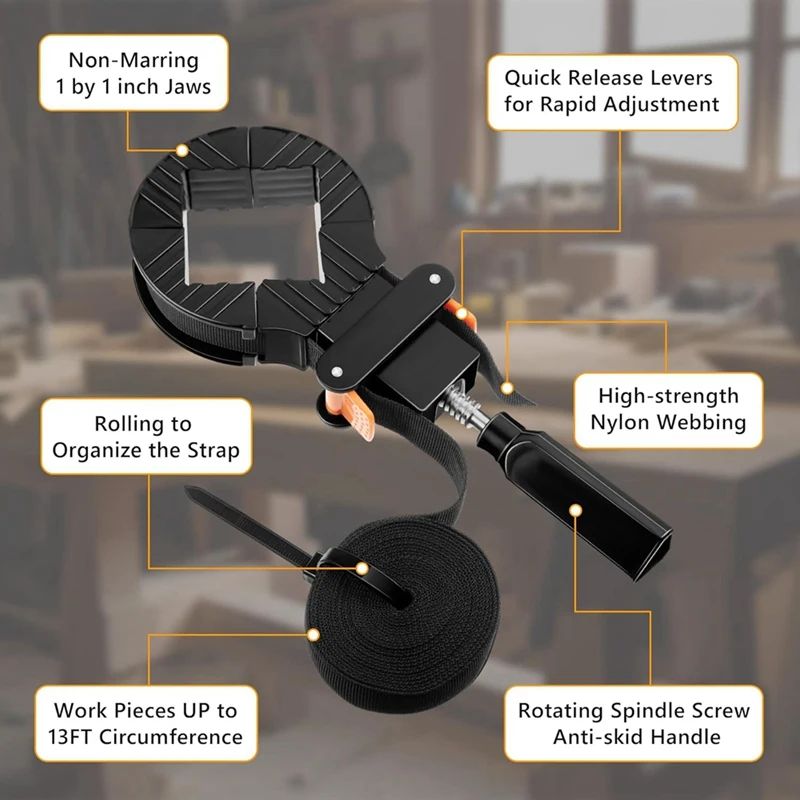 Non-Marring
1 by 1 inch Jaws

Quick Release Levers
for Rapid Adjustment

High-strength
Nylon Webbing

Rolling to
Organize the Strap

Work Pieces UP to
13FT Circumference

Rotating Spindle Screw
Anti-skid Handle