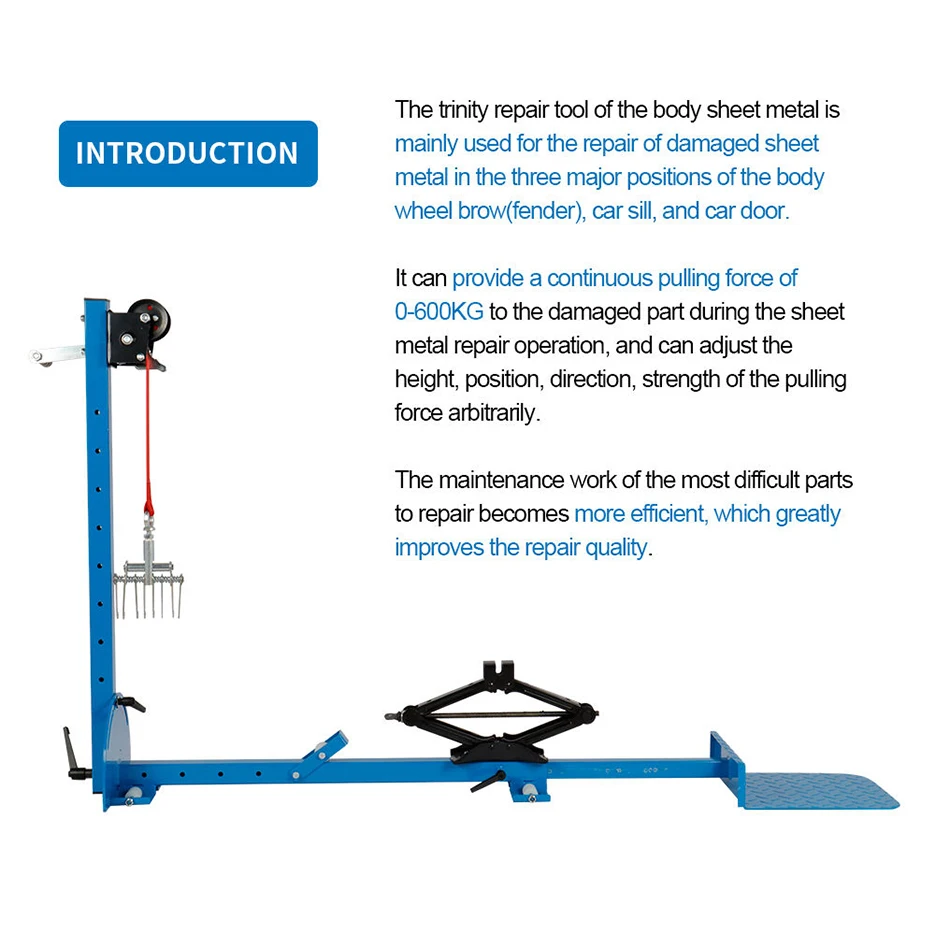 INTRODUCTION

The trinity repair tool of the body sheet metal is mainly used for the repair of damaged sheet metal in the three major positions of the body wheel brow(fender), car sill, and car door.

It can provide a continuous pulling force of 0-600KG to the damaged part during the sheet metal repair operation, and can adjust the height, position, direction, strength of the pulling force arbitrarily.

The maintenance work of the most difficult parts to repair becomes more efficient, which greatly improves the repair quality.