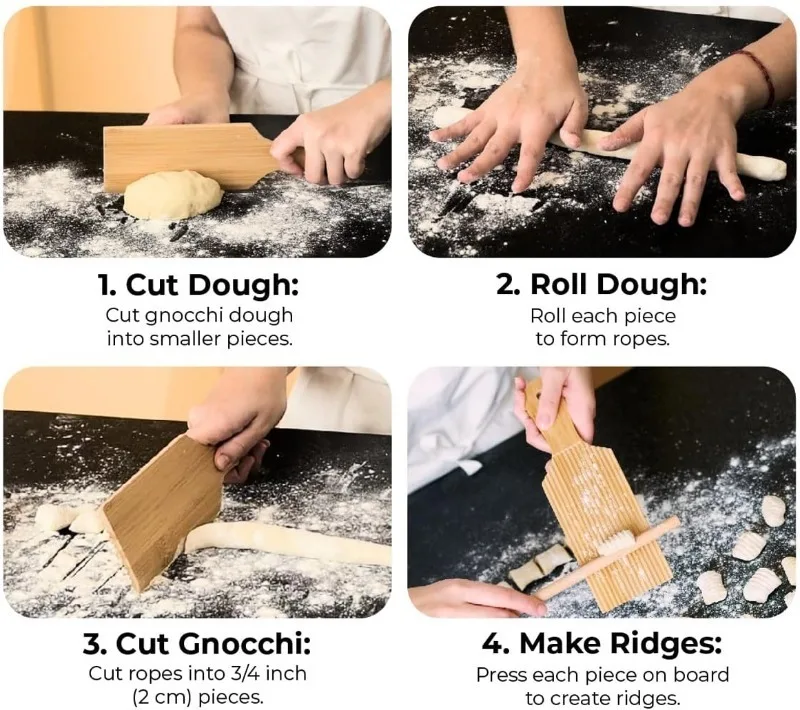 1. Cut Dough:
Cut gnocchi dough into smaller pieces.

2. Roll Dough:
Roll each piece to form ropes.

3. Cut Gnocchi:
Cut ropes into 3/4 inch (2 cm) pieces.

4. Make Ridges:
Press each piece on board to create ridges.