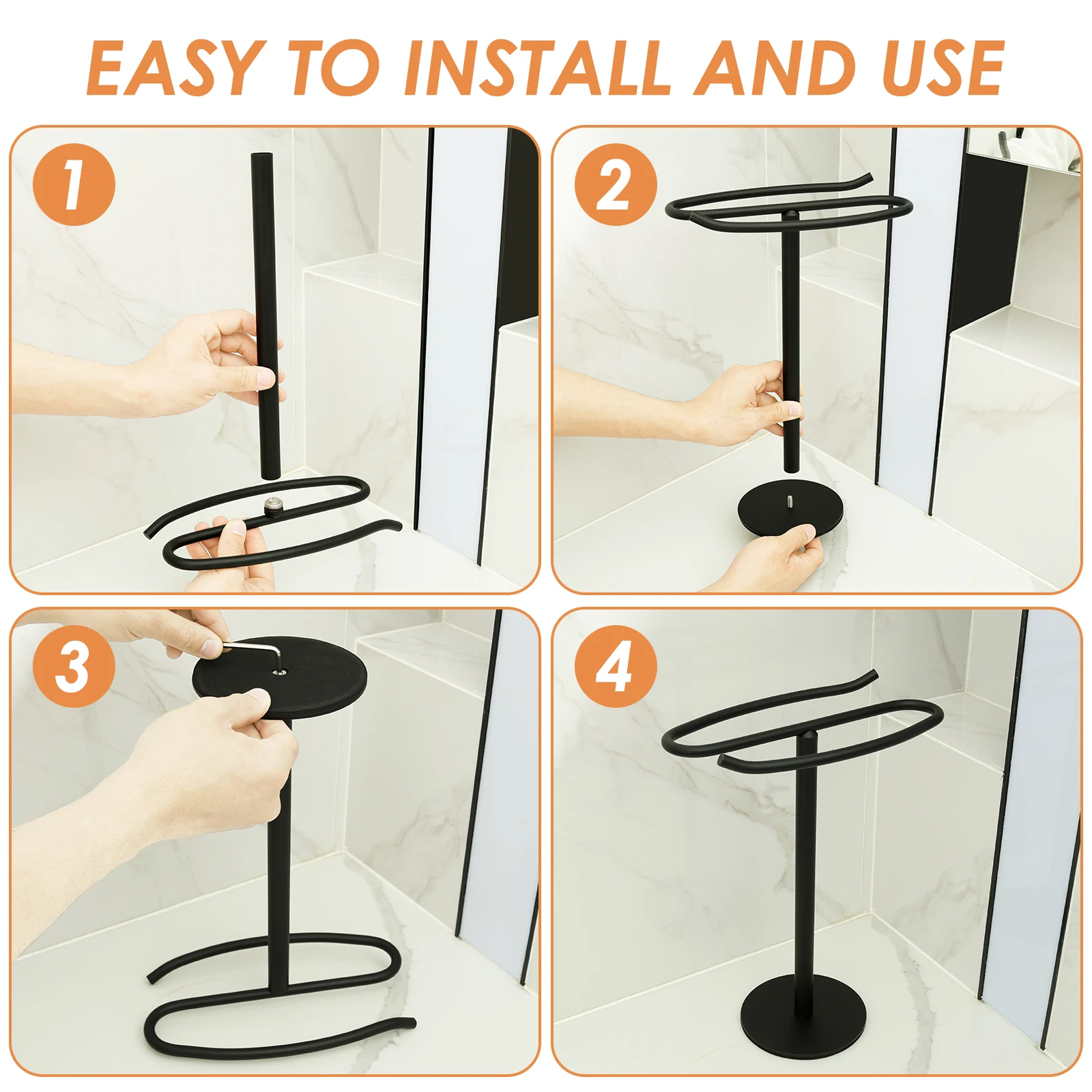 EASY TO INSTALL AND USE

1

2

3

4