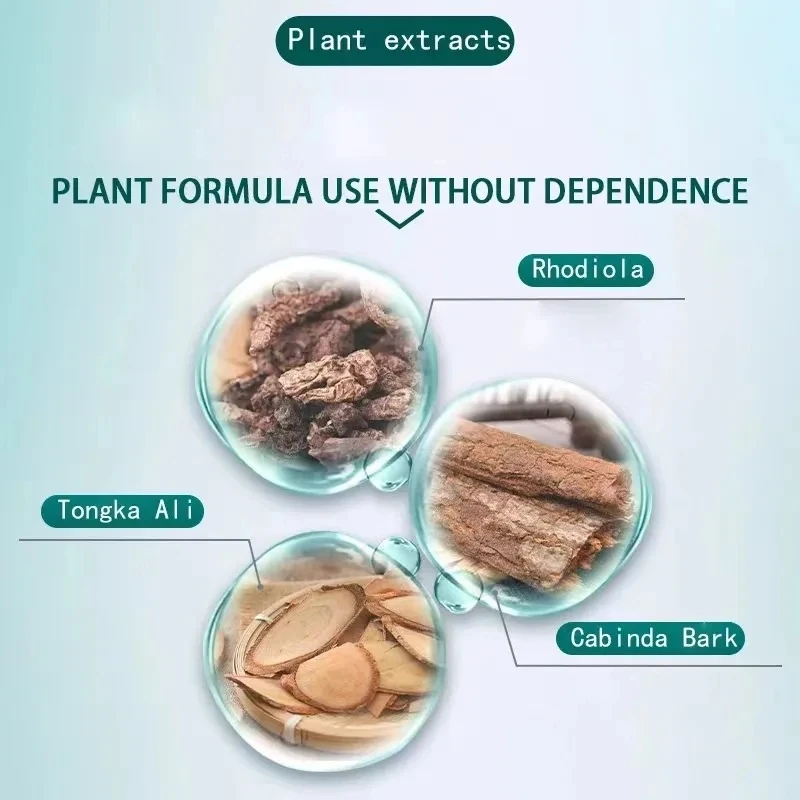 Plant extracts

PLANT FORMULA USE WITHOUT DEPENDENCE

Rhodiola

Tongka Ali

Cabinda Bark