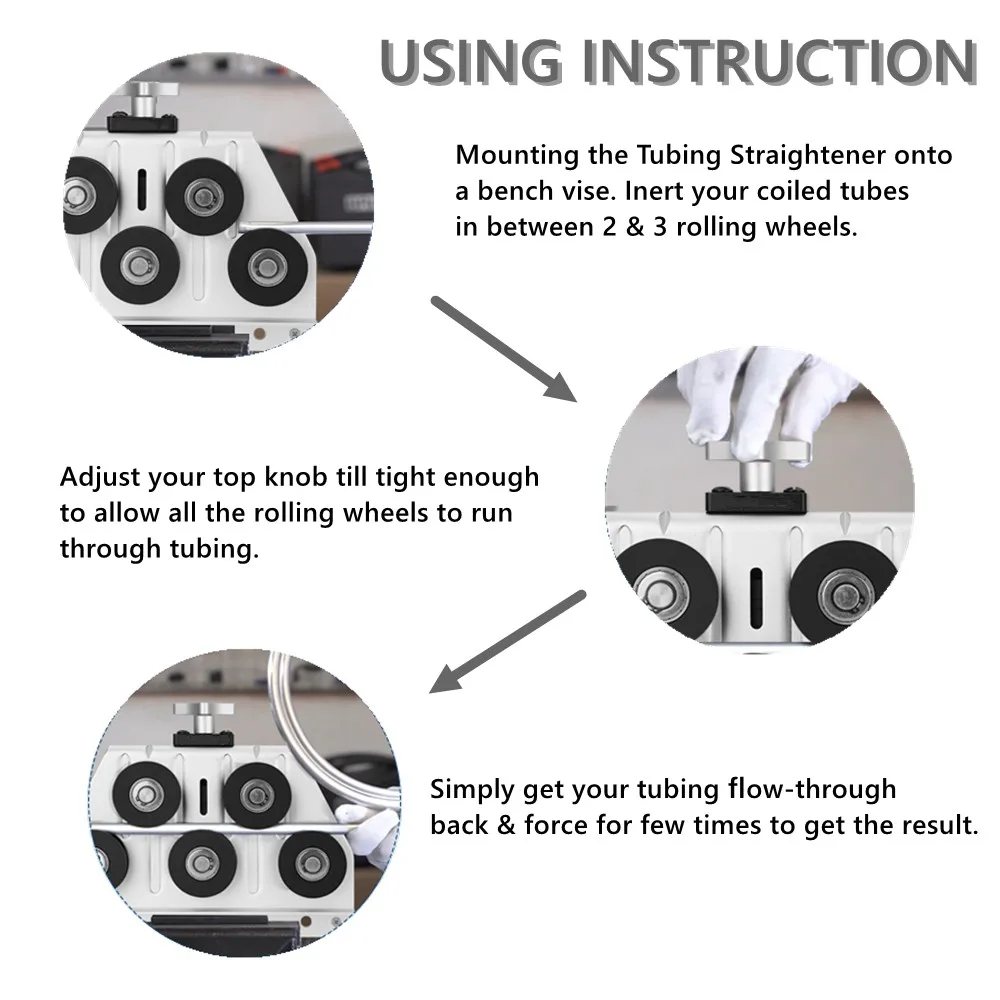 USING INSTRUCTION

Mounting the Tubing Straightener onto a bench vise. Inert your coiled tubes in between 2 & 3 rolling wheels.

Adjust your top knob till tight enough to allow all the rolling wheels to run through tubing.

Simply get your tubing flow-through back & force for few times to get the result.