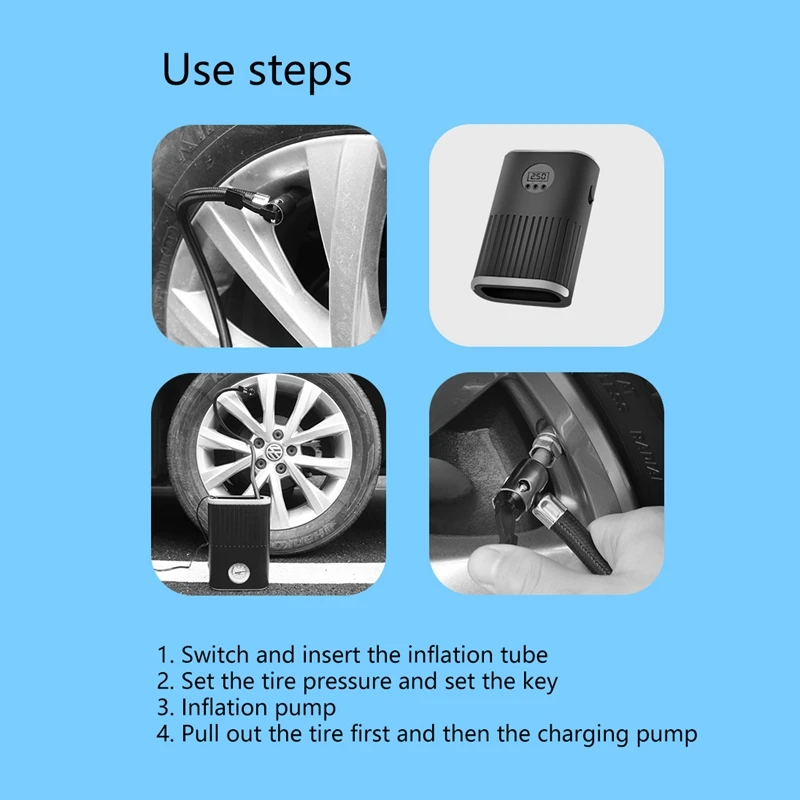 Use steps

250

1. Switch and insert the inflation tube
2. Set the tire pressure and set the key
3. Inflation pump
4. Pull out the tire first and then the charging pump