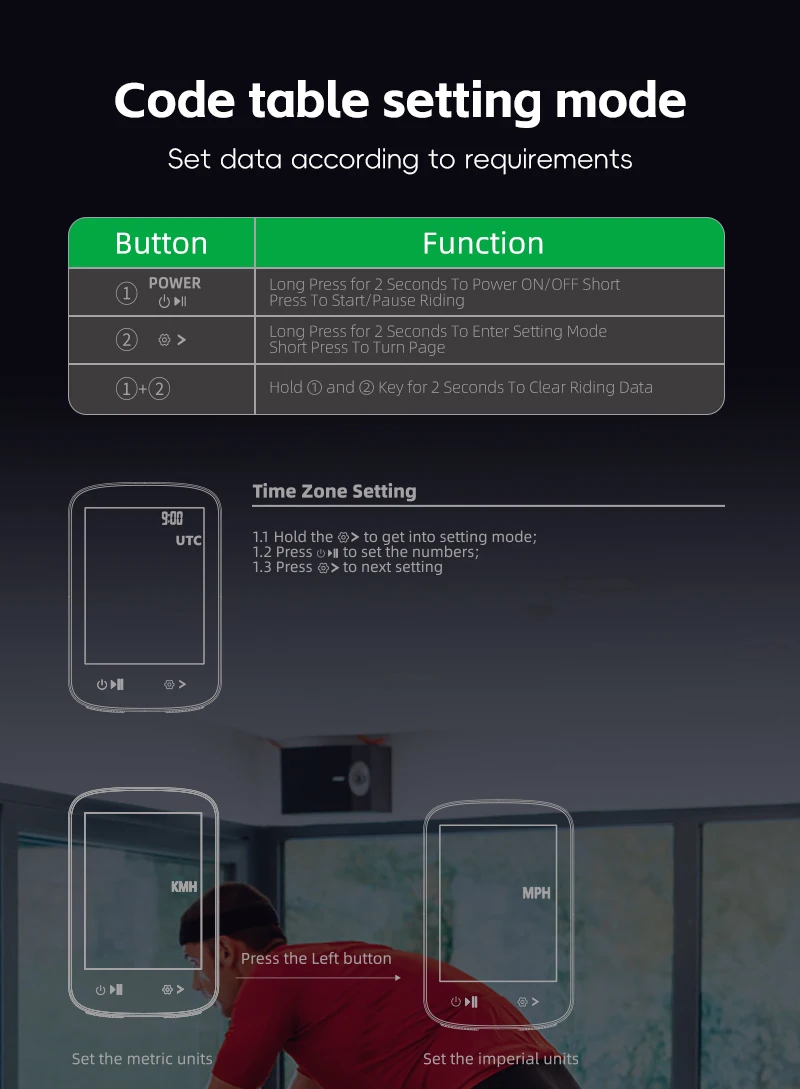 Code table setting mode

Set data according to requirements

| Button | Function |
|---|---|
| ① POWER ⏻▶II | Long Press for 2 Seconds To Power ON/OFF Short Press To Start/Pause Riding |
| ② ⚙> | Long Press for 2 Seconds To Enter Setting Mode Short Press To Turn Page |
| ①+② | Hold ① and ② Key for 2 Seconds To Clear Riding Data |

9:00
UTC
⏻▶II ⚙>

Time Zone Setting

1.1 Hold the ⚙> to get into setting mode;
1.2 Press ⏻▶II to set the numbers;
1.3 Press ⚙> to next setting

KMH
⏻▶II ⚙>

Press the Left button

MPH
⏻▶II ⚙>

Set the metric units

Set the imperial units