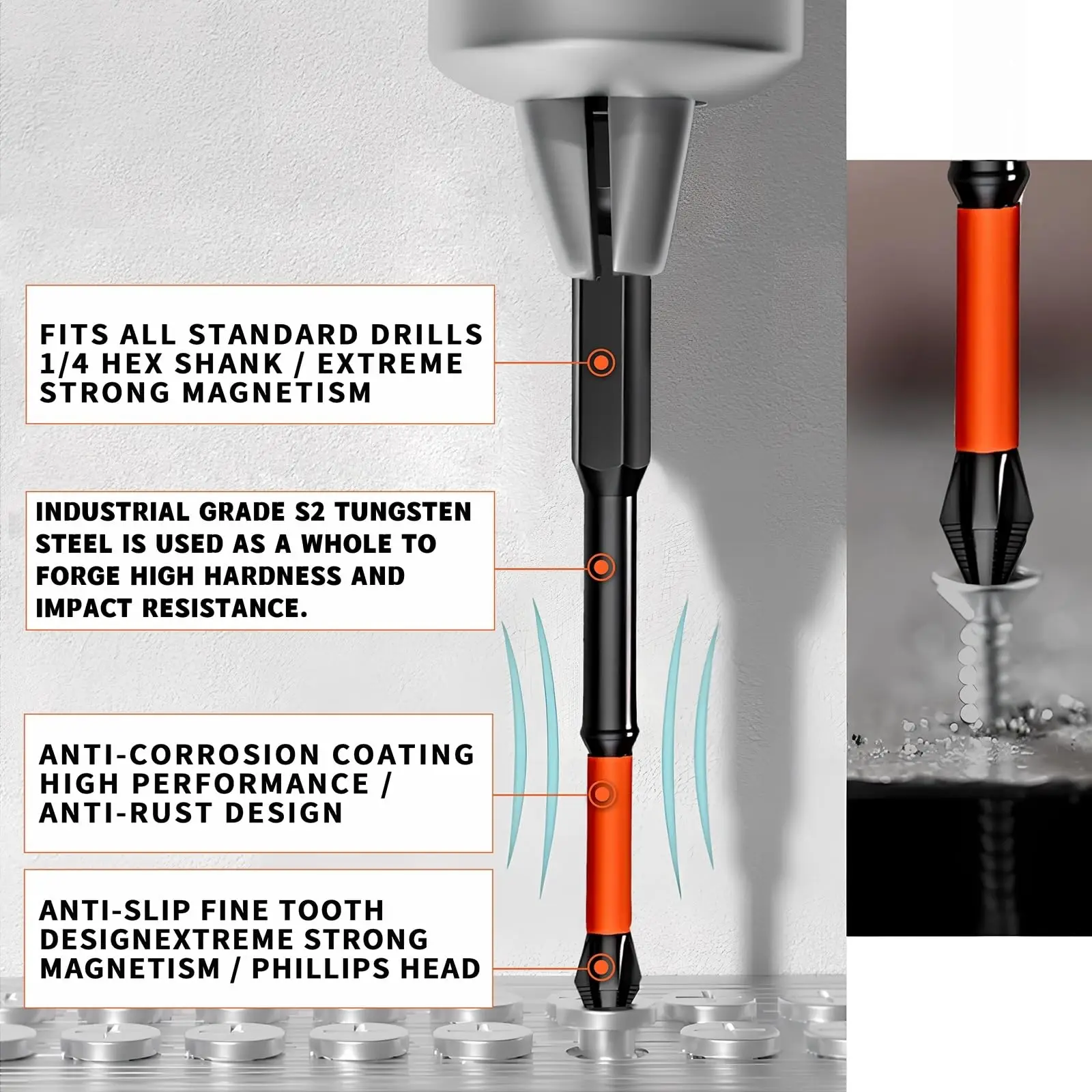 FITS ALL STANDARD DRILLS 1/4 HEX SHANK / EXTREME STRONG MAGNETISM

INDUSTRIAL GRADE S2 TUNGSTEN STEEL IS USED AS A WHOLE TO FORGE HIGH HARDNESS AND IMPACT RESISTANCE.

ANTI-CORROSION COATING HIGH PERFORMANCE / ANTI-RUST DESIGN

ANTI-SLIP FINE TOOTH DESIGNEXTREME STRONG MAGNETISM / PHILLIPS HEAD