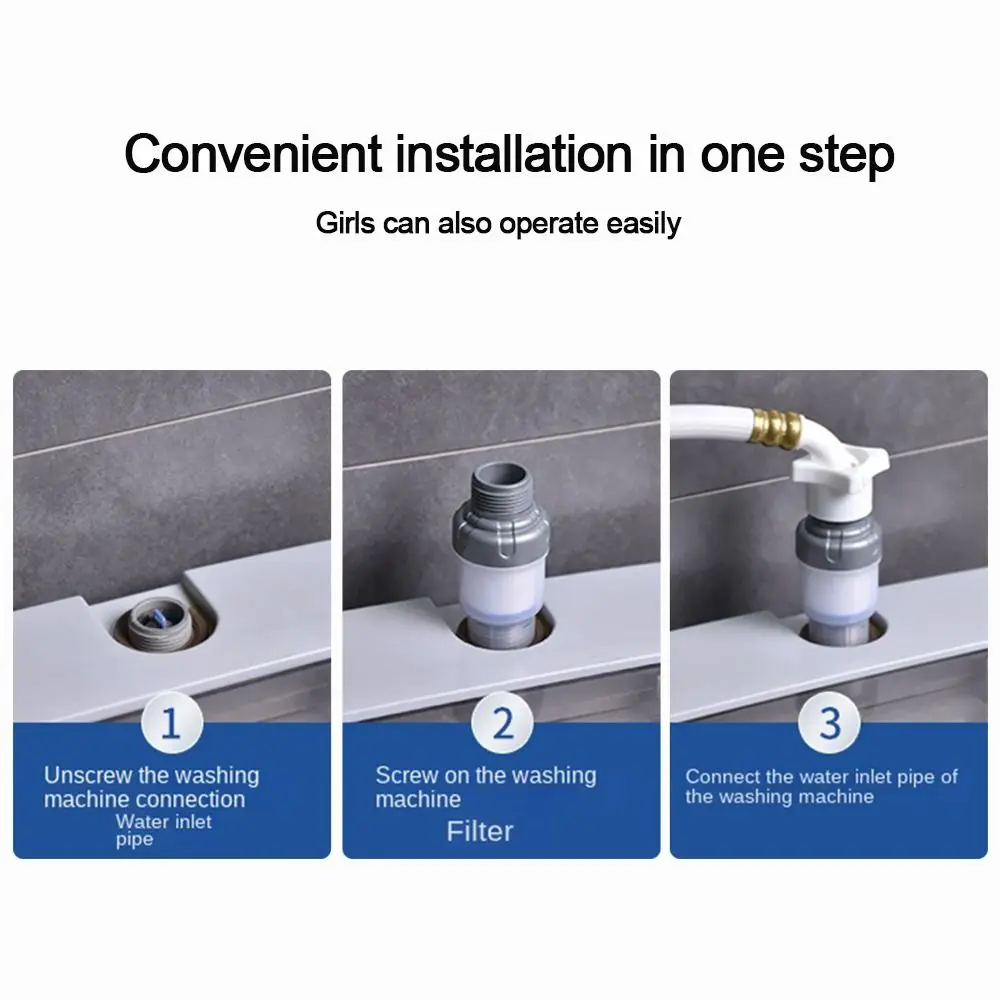 Convenient installation in one step

Girls can also operate easily

1

Unscrew the washing machine connection
Water inlet pipe

2

Screw on the washing machine
Filter

3

Connect the water inlet pipe of the washing machine