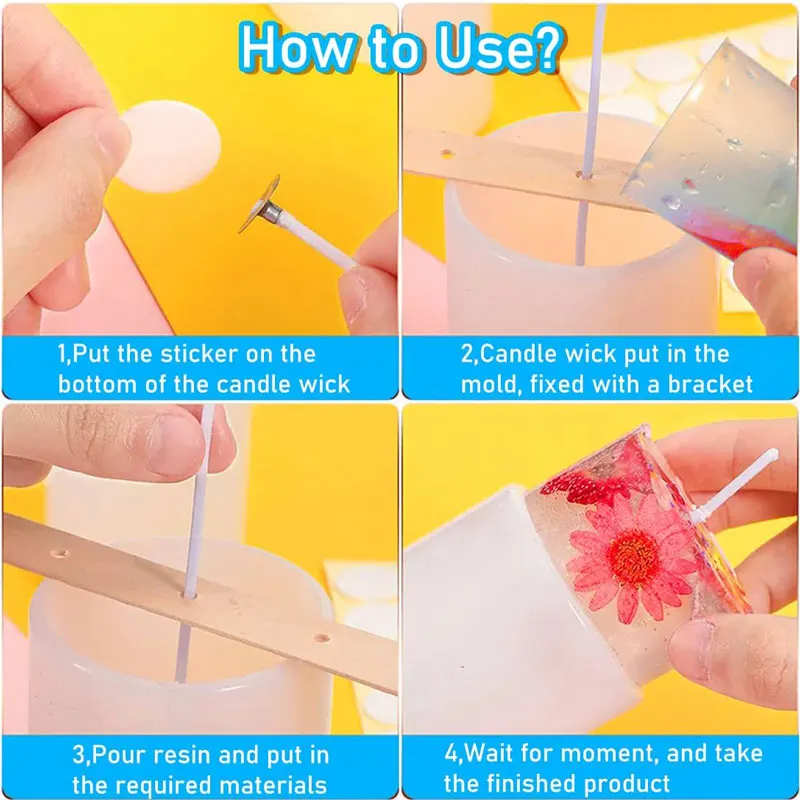 How to Use?

1,Put the sticker on the bottom of the candle wick

2,Candle wick put in the mold, fixed with a bracket

3,Pour resin and put in the required materials

4,Wait for moment, and take the finished product