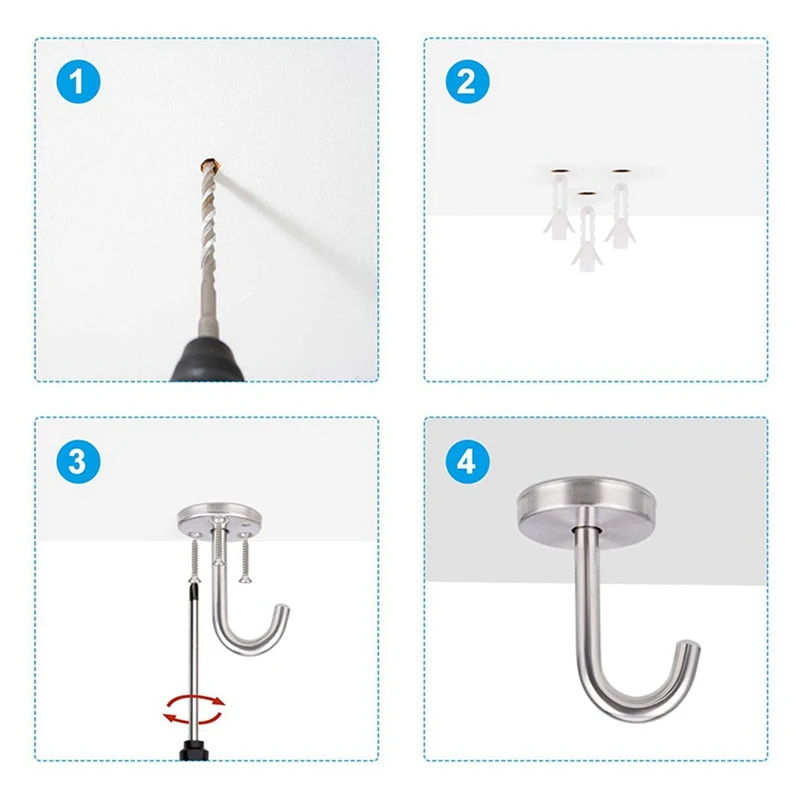 1

2

3

4