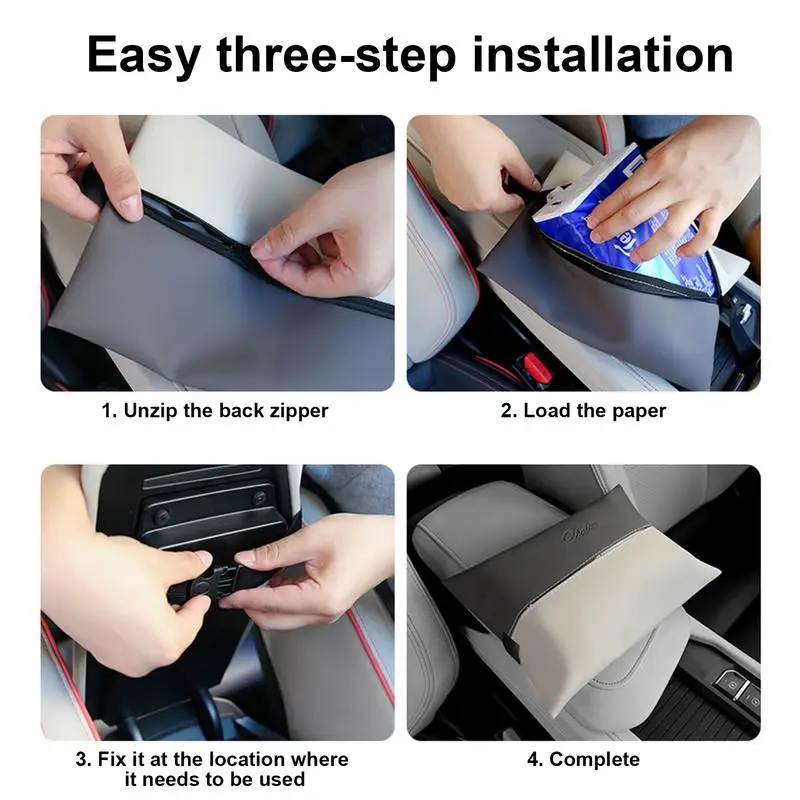 Easy three-step installation

1. Unzip the back zipper

2. Load the paper

3. Fix it at the location where it needs to be used

4. Complete