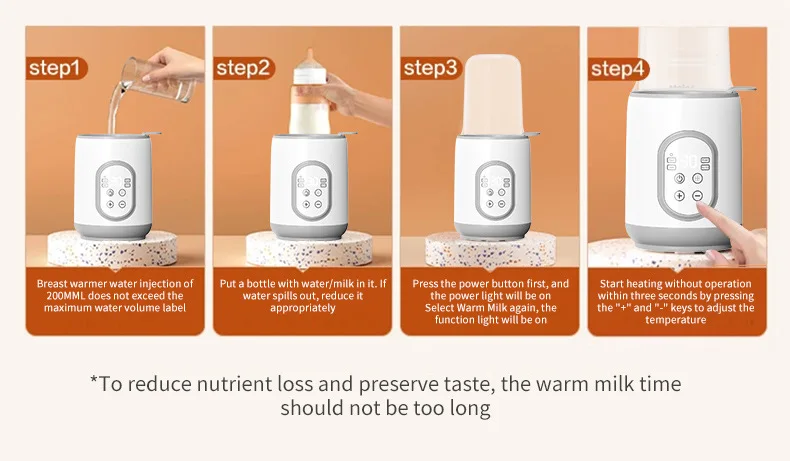 step1

Breast warmer water injection of 200MML does not exceed the maximum water volume label

step2

Put a bottle with water/milk in it. If water spills out, reduce it appropriately

step3

Press the power button first, and the power light will be on Select Warm Milk again, the function light will be on

step4

Start heating without operation within three seconds by pressing the "+" and "-" keys to adjust the temperature

*To reduce nutrient loss and preserve taste, the warm milk time should not be too long