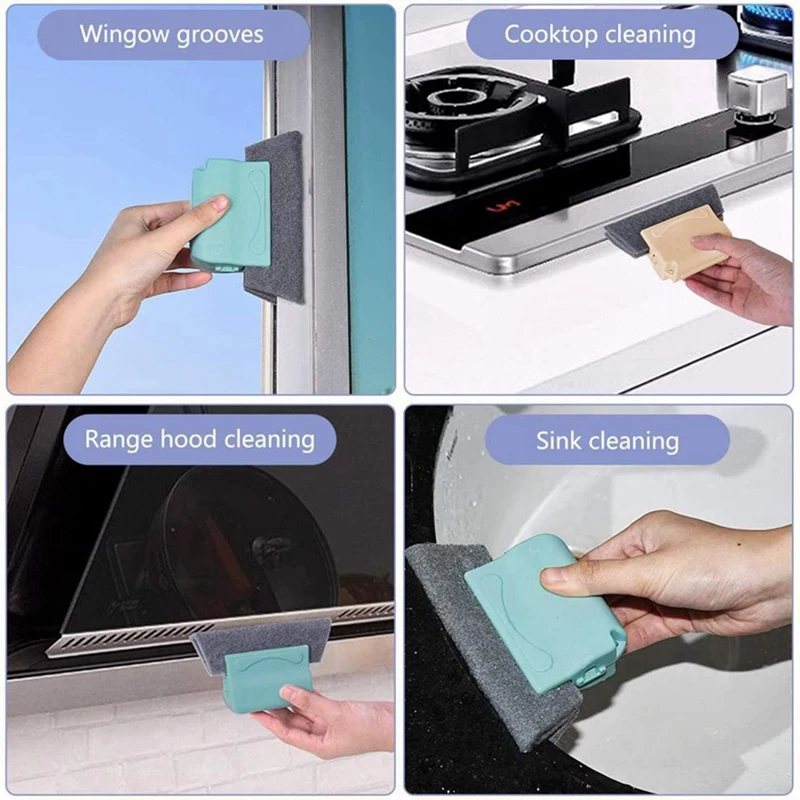 Wingow grooves

Cooktop cleaning

Range hood cleaning

Sink cleaning