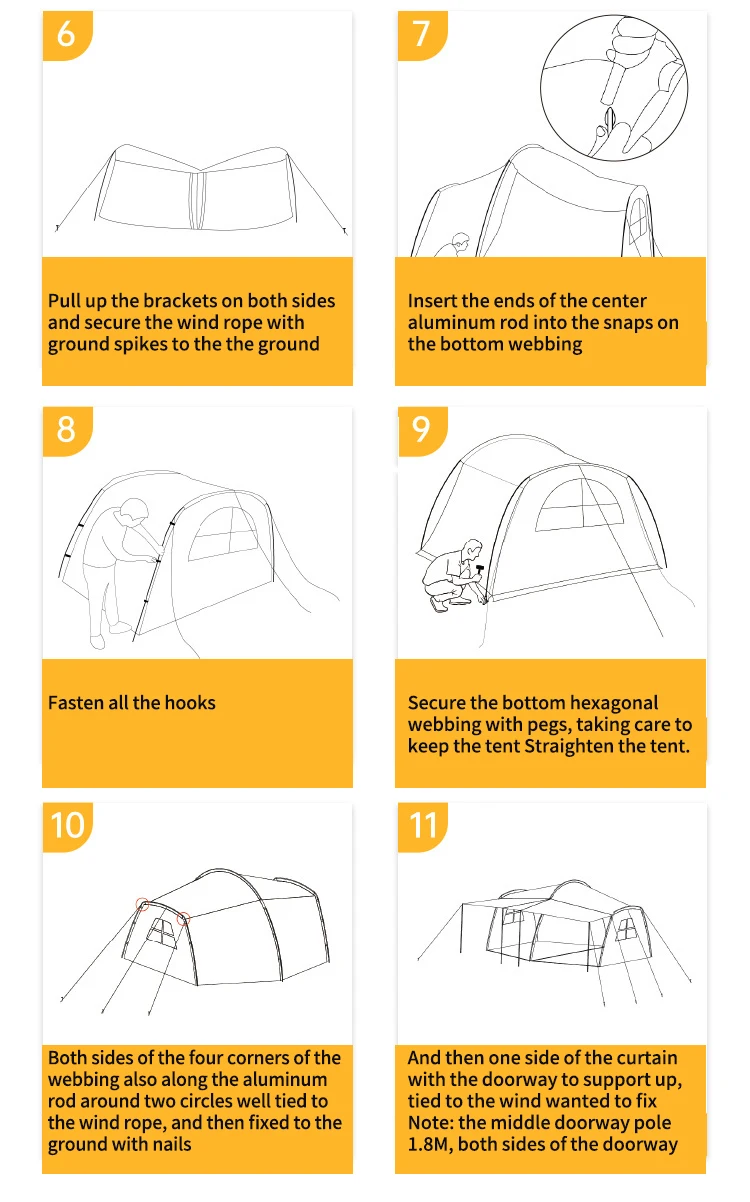 6

Pull up the brackets on both sides and secure the wind rope with ground spikes to the the ground

7

Insert the ends of the center aluminum rod into the snaps on the bottom webbing

8

Fasten all the hooks

9

Secure the bottom hexagonal webbing with pegs, taking care to keep the tent Straighten the tent.

10

Both sides of the four corners of the webbing also along the aluminum rod around two circles well tied to the wind rope, and then fixed to the ground with nails

11

And then one side of the curtain with the doorway to support up, tied to the wind wanted to fix Note: the middle doorway pole 1.8M, both sides of the doorway