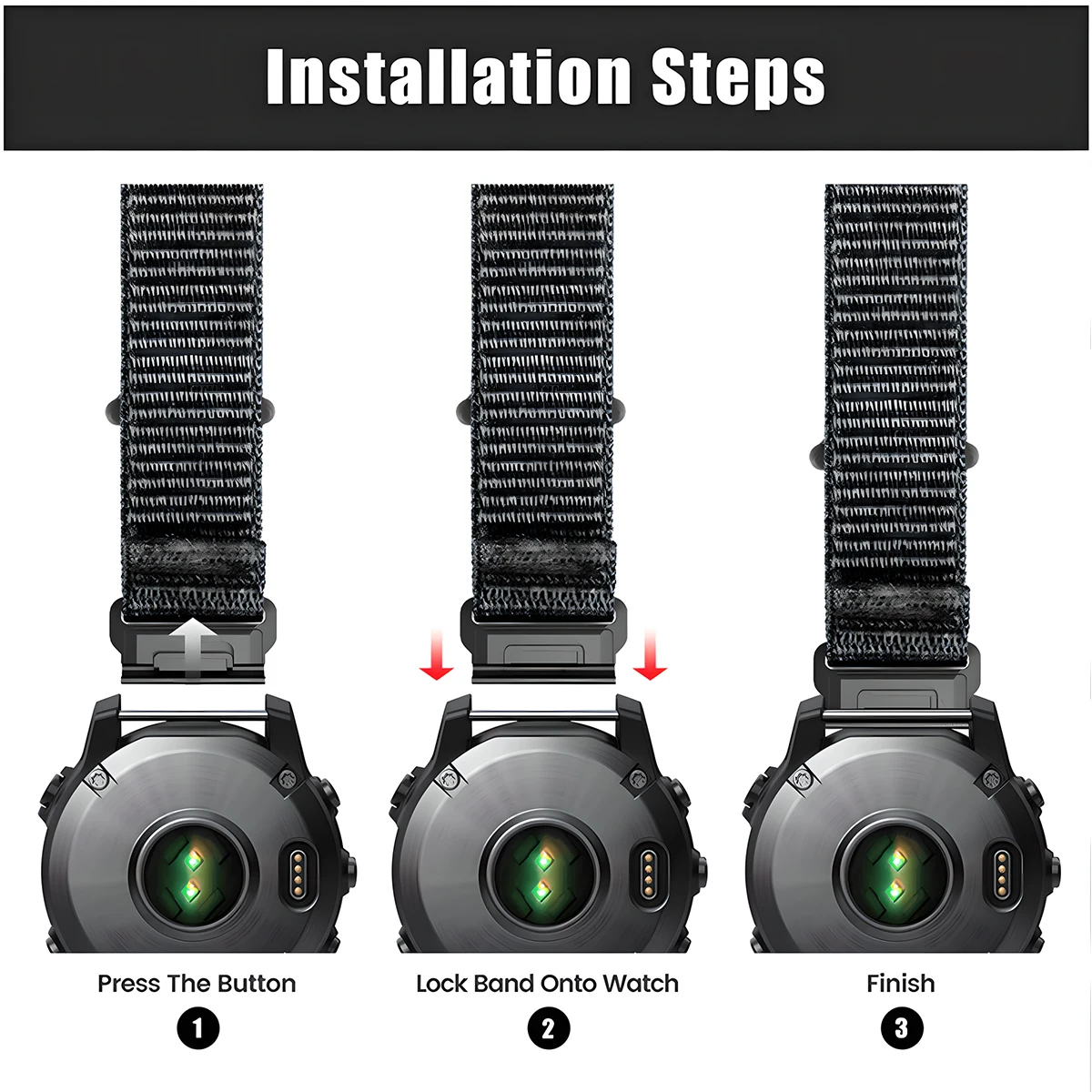 Installation Steps

Press The Button
1

Lock Band Onto Watch
2

Finish
3