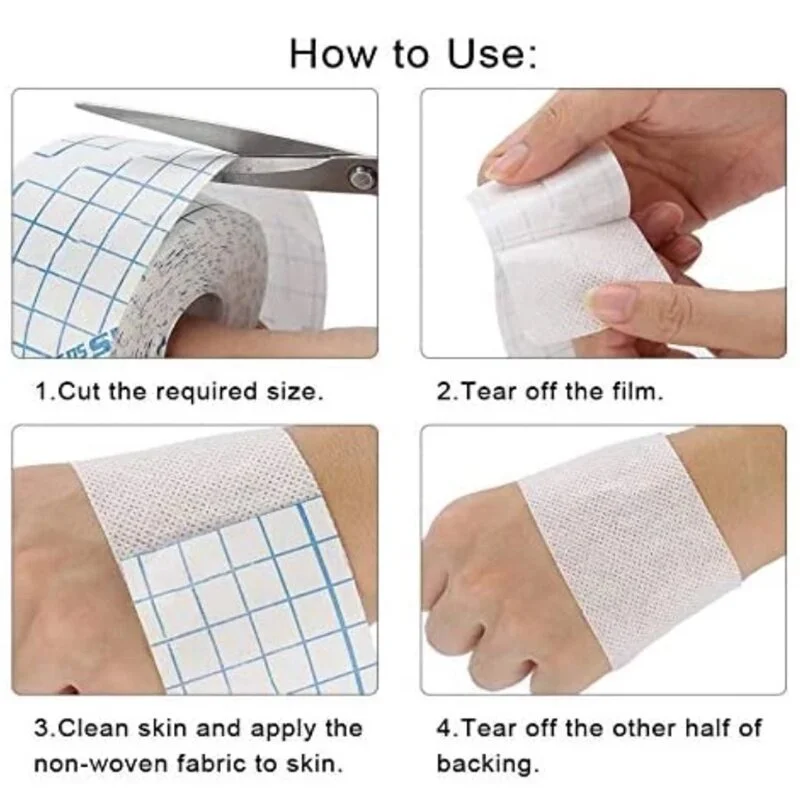 How to Use:

1.Cut the required size.

2.Tear off the film.

3.Clean skin and apply the non-woven fabric to skin.

4.Tear off the other half of backing.