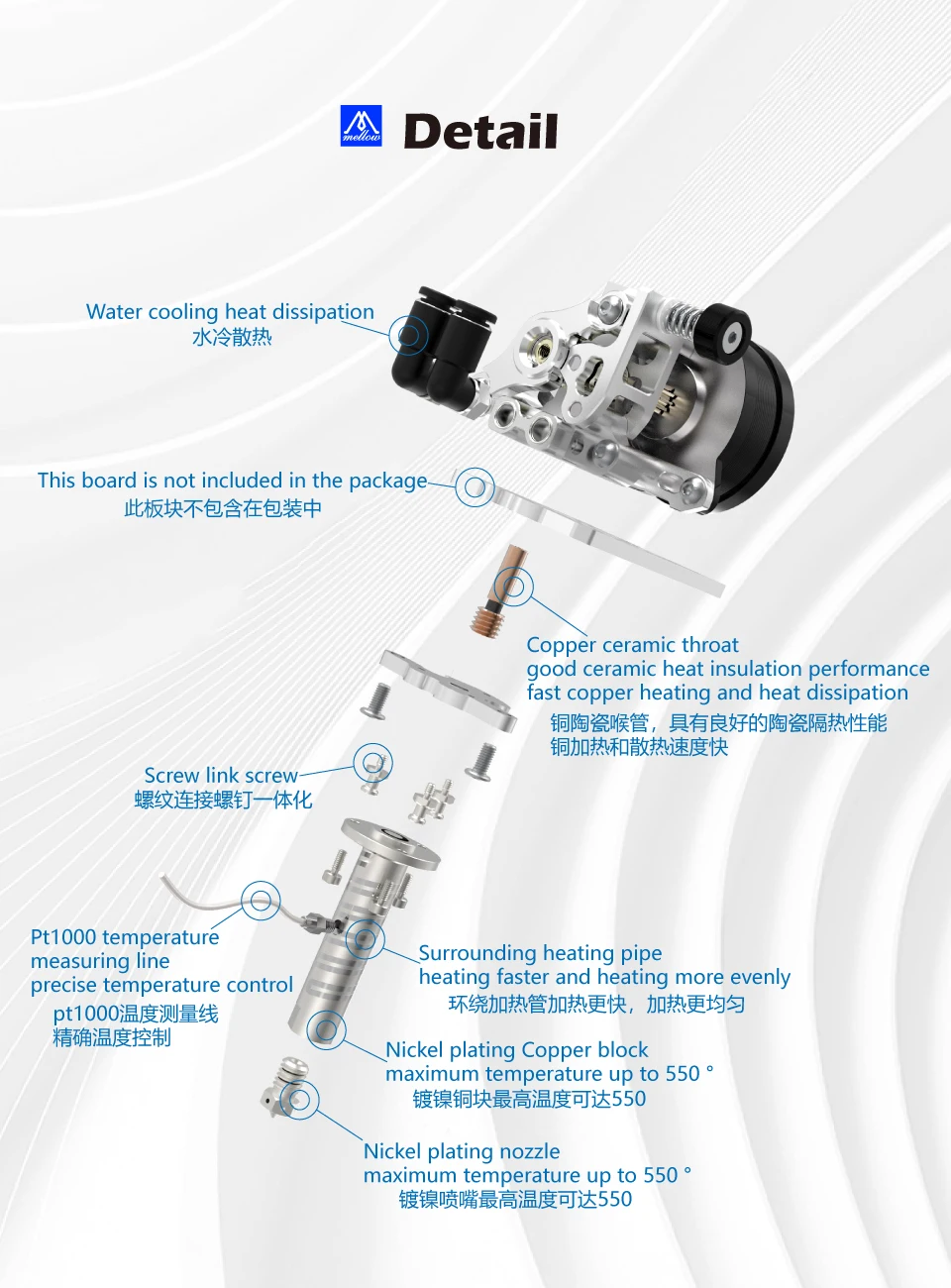 mellow Detail

Water cooling heat dissipation
水冷散热

This board is not included in the package
此板块不包含在包装中

Copper ceramic throat
good ceramic heat insulation performance
fast copper heating and heat dissipation
铜陶瓷喉管，具有良好的陶瓷隔热性能
铜加热和散热速度快

Screw link screw
螺纹连接螺钉一体化

Pt1000 temperature measuring line
precise temperature control
pt1000温度测量线
精确温度控制

Surrounding heating pipe
heating faster and heating more evenly
环绕加热管加热更快，加热更均匀

Nickel plating Copper block
maximum temperature up to 550 °
镀镍铜块最高温度可达550

Nickel plating nozzle
maximum temperature up to 550 °
镀镍喷嘴最高温度可达550