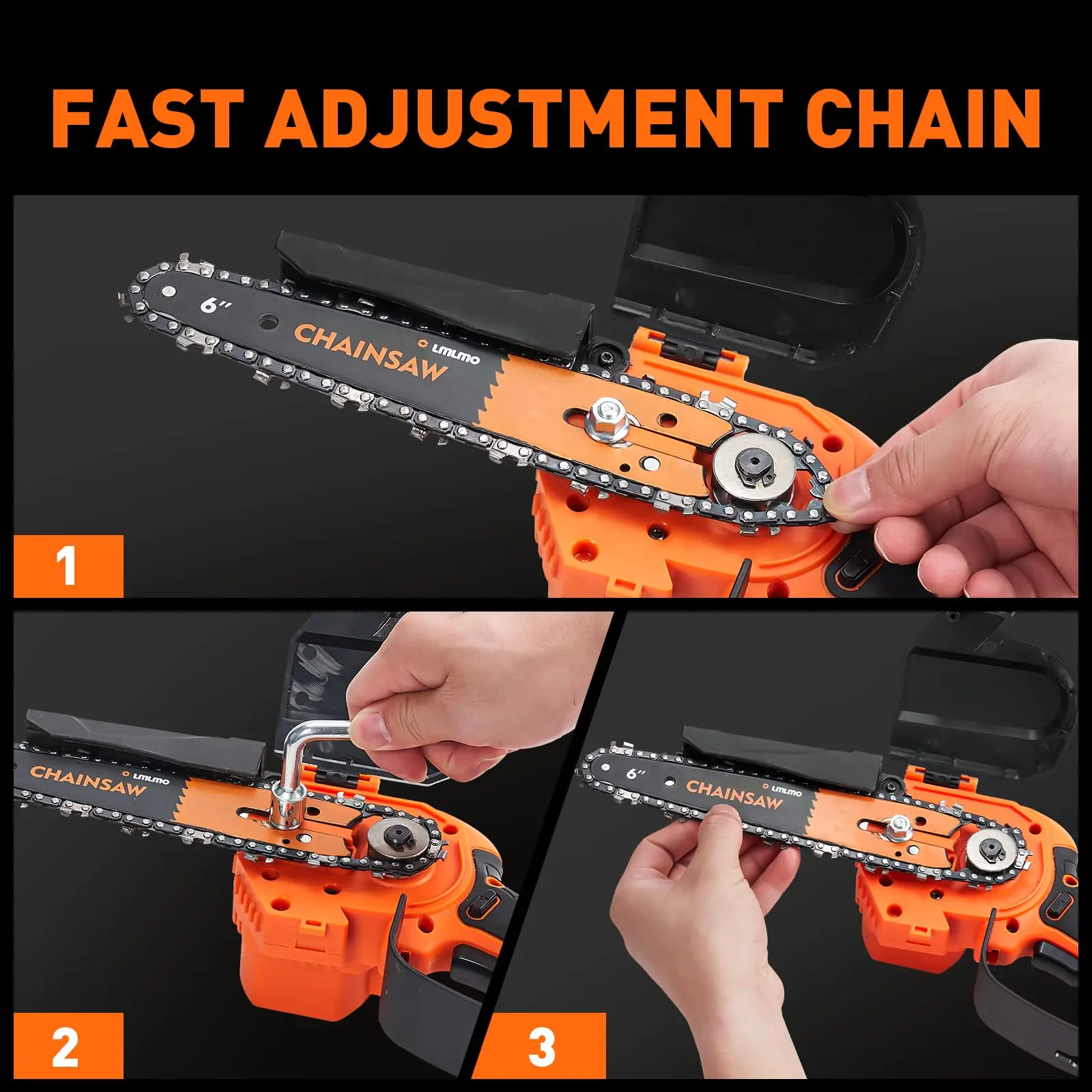 FAST ADJUSTMENT CHAIN

6"
CHAINSAW
LMLMO

1

CHAINSAW
LMLMO

2

6"
CHAINSAW
LMLMO

3