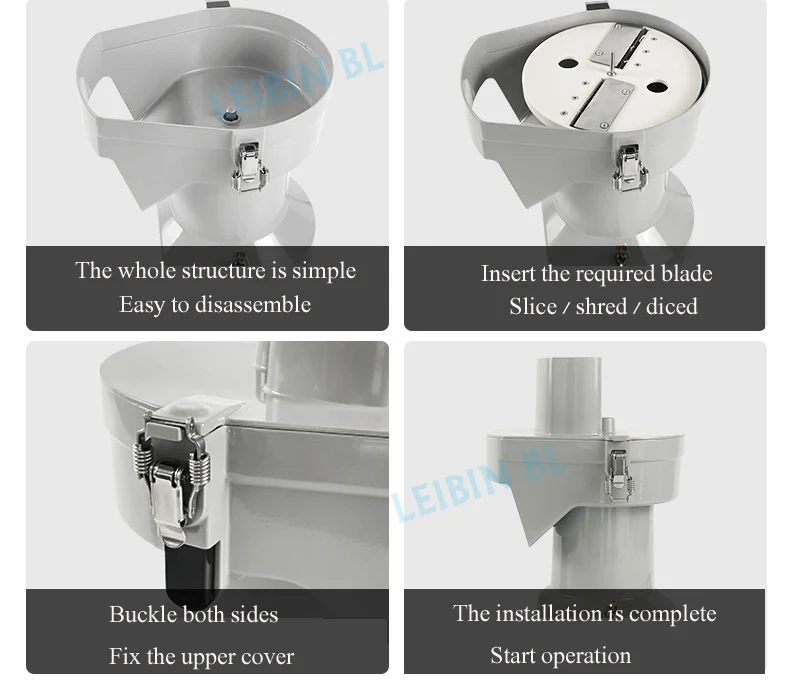 LEIBIN BL

The whole structure is simple
Easy to disassemble

Insert the required blade
Slice / shred / diced

LEIBIN BL

Buckle both sides
Fix the upper cover

The installation is complete
Start operation