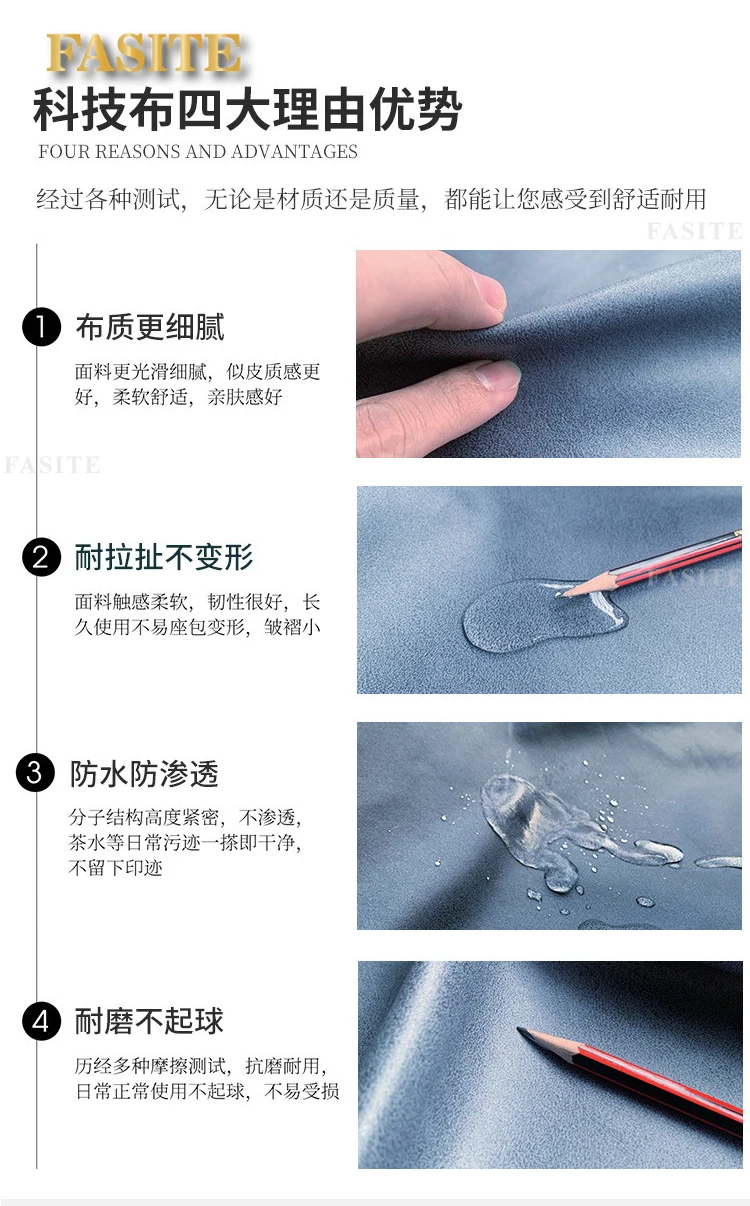 FASITE
科技布四大理由优势
FOUR REASONS AND ADVANTAGES
经过各种测试，无论是材质还是质量，都能让您感受到舒适耐用
FASITE

1 布质更细腻
面料更光滑细腻，似皮质感更好，柔软舒适，亲肤感好

FASITE

2 耐拉扯不变形
面料触感柔软，韧性很好，长久使用不易座包变形，皱褶小
FASITE

3 防水防渗透
分子结构高度紧密，不渗透，茶水等日常污迹一搽即干净，不留下印迹

4 耐磨不起球
历经多种摩擦测试，抗磨耐用，日常正常使用不起球，不易受损