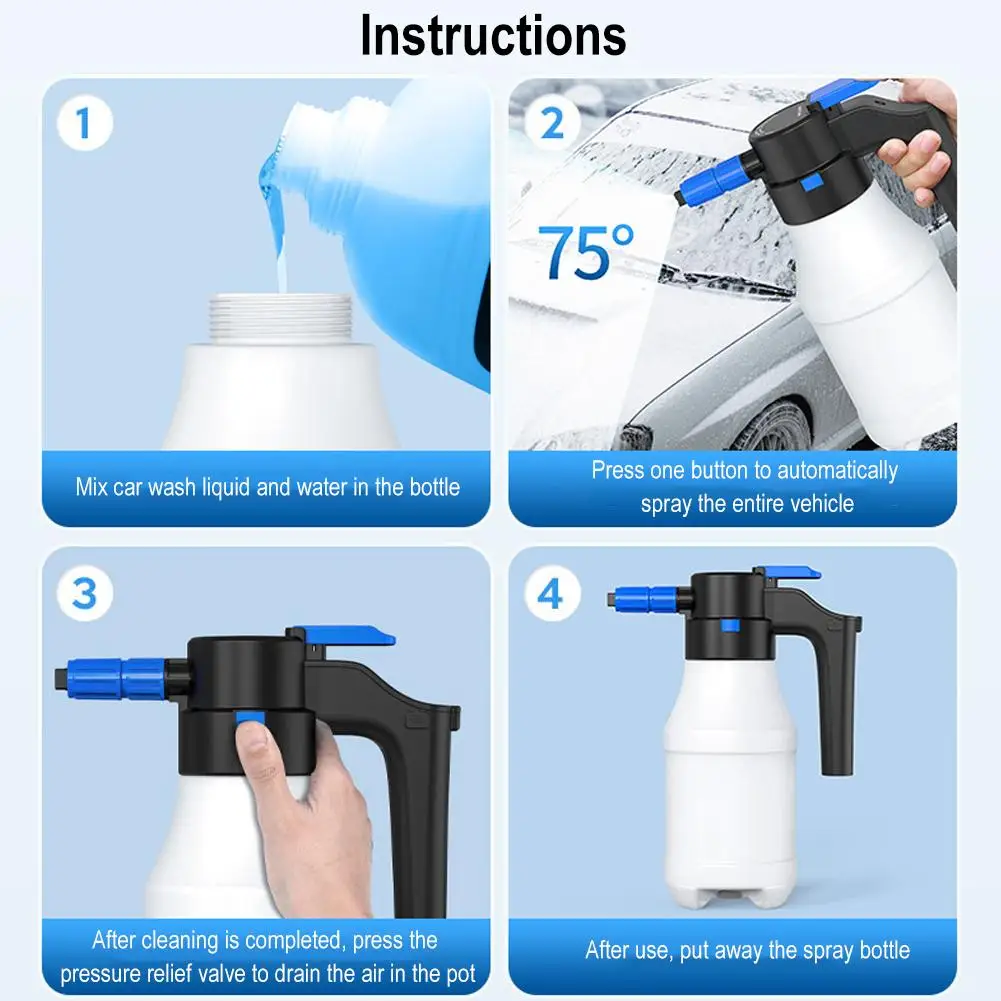 Instructions

1

Mix car wash liquid and water in the bottle

2

75°

Press one button to automatically spray the entire vehicle

3

After cleaning is completed, press the pressure relief valve to drain the air in the pot

4

After use, put away the spray bottle