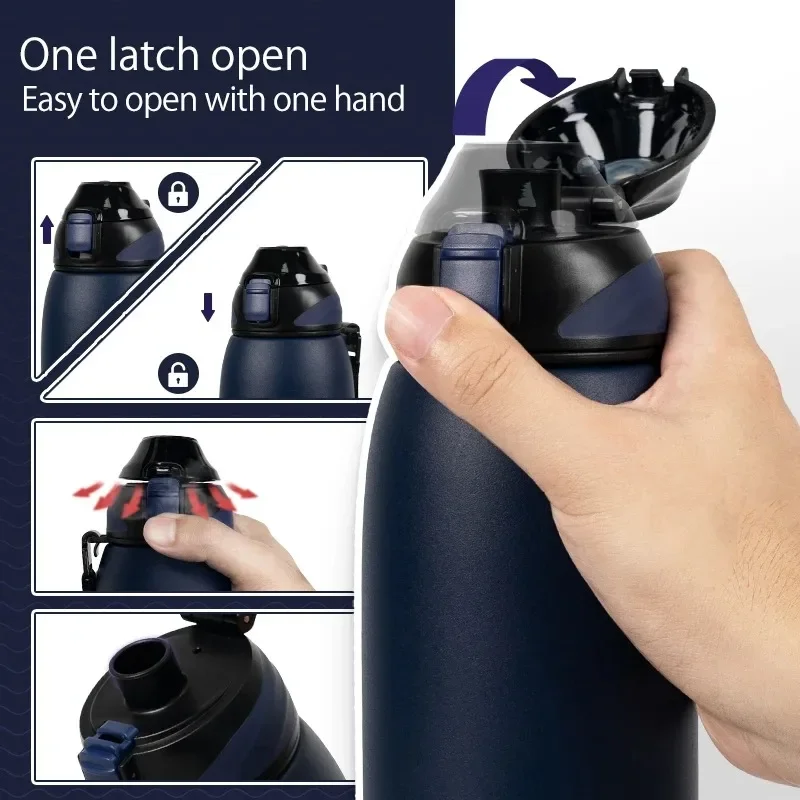 One latch open
Easy to open with one hand