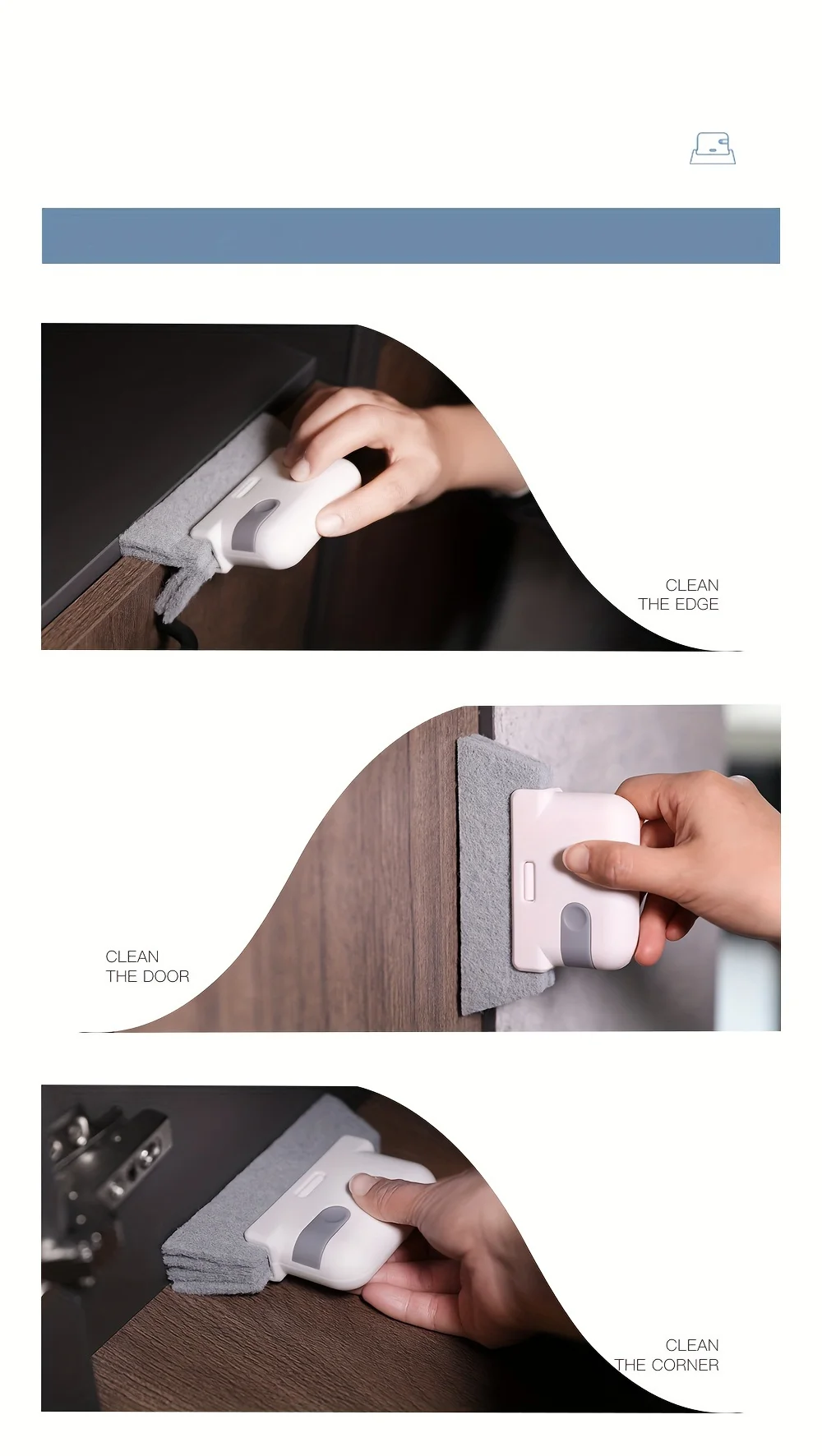 CLEAN
THE EDGE

CLEAN
THE DOOR

CLEAN
THE CORNER