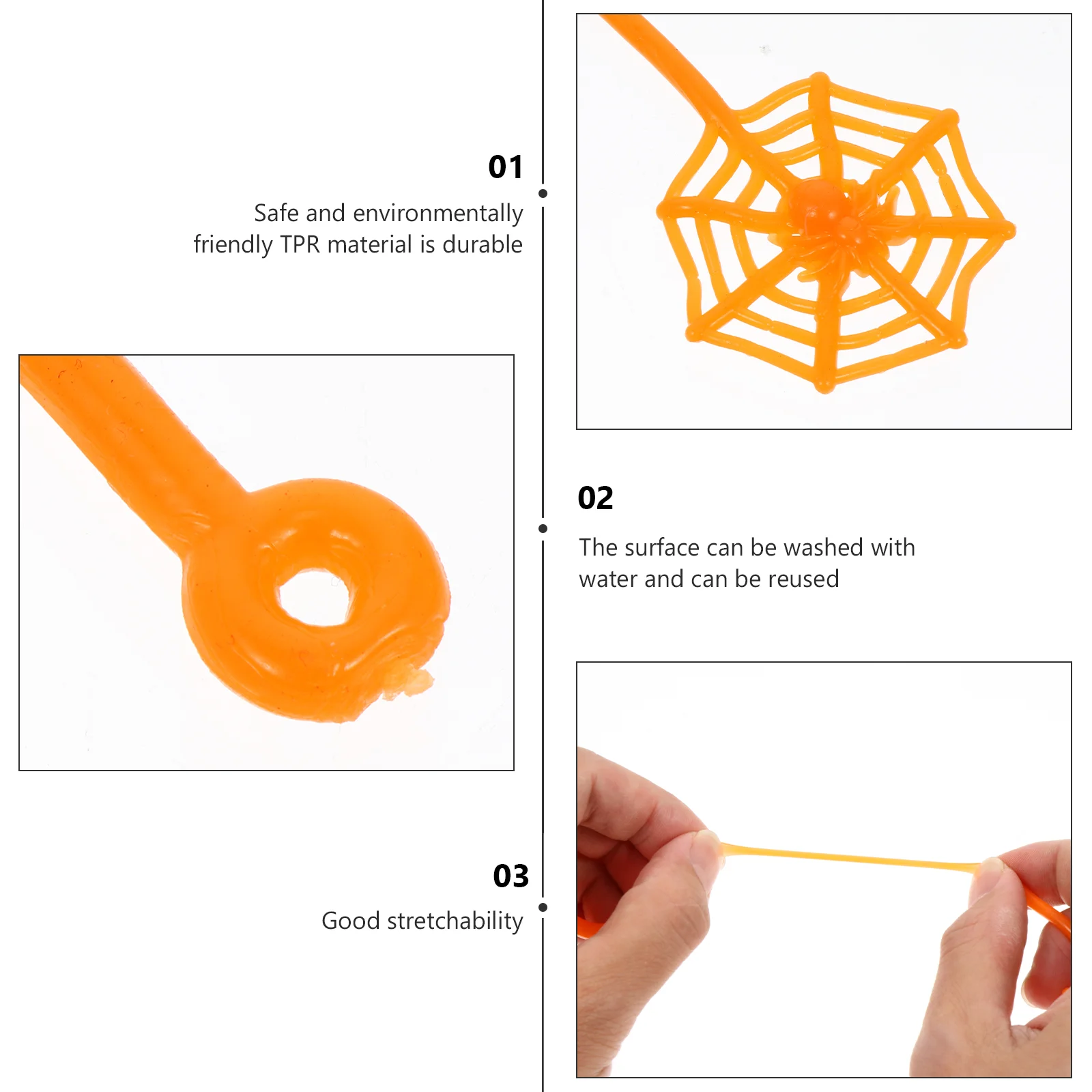 01

Safe and environmentally friendly TPR material is durable

02

The surface can be washed with water and can be reused

03

Good stretchability