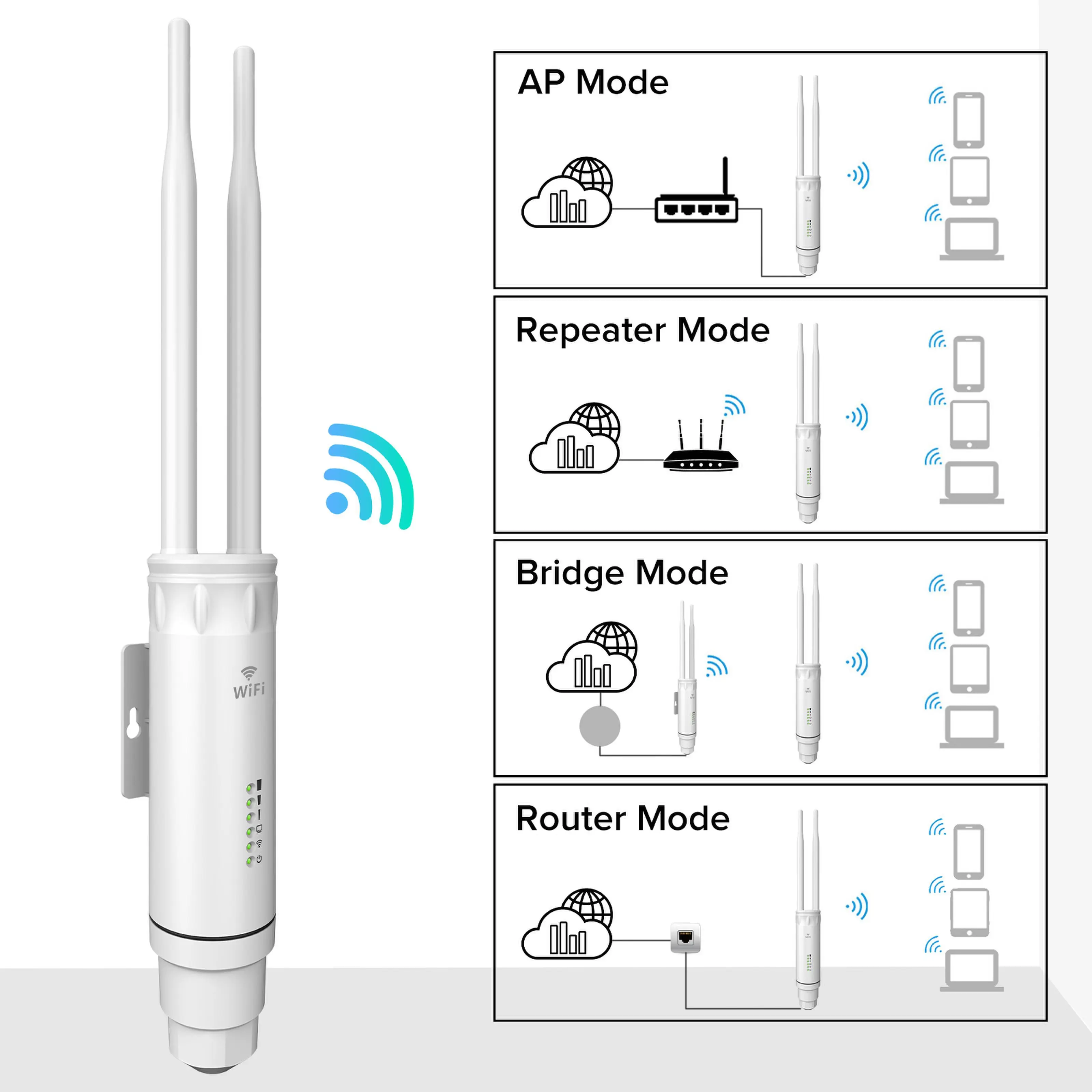 WiFi

AP Mode

Repeater Mode

Bridge Mode

Router Mode