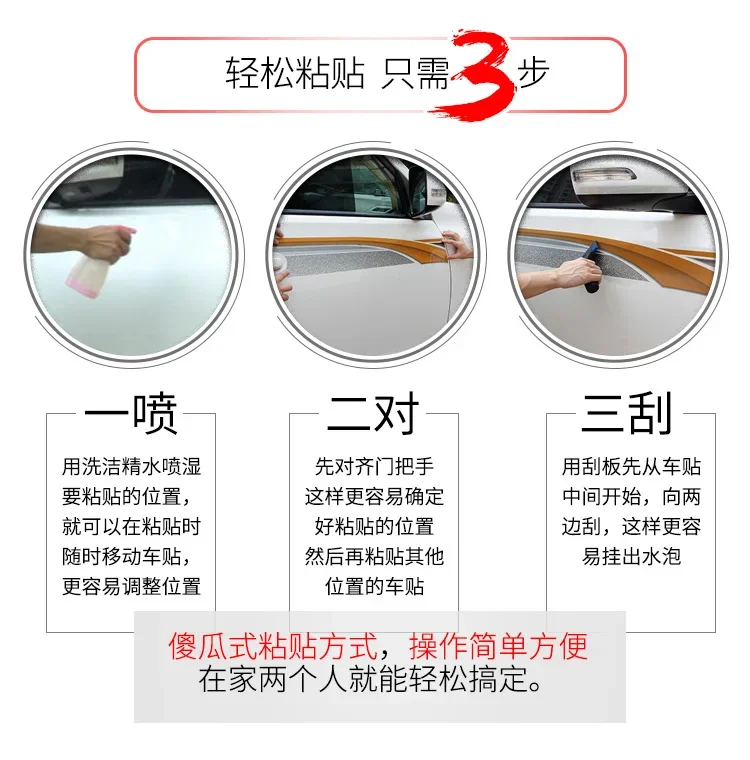 轻松粘贴 只需3步

一喷

用洗洁精水喷湿要粘贴的位置，就可以在粘贴时随时移动车贴，更容易调整位置

二对

先对齐门把手这样更容易确定好粘贴的位置然后再粘贴其他位置的车贴

三刮

用刮板先从车贴中间开始，向两边刮，这样更容易挂出水泡

傻瓜式粘贴方式，操作简单方便
在家两个人就能轻松搞定。