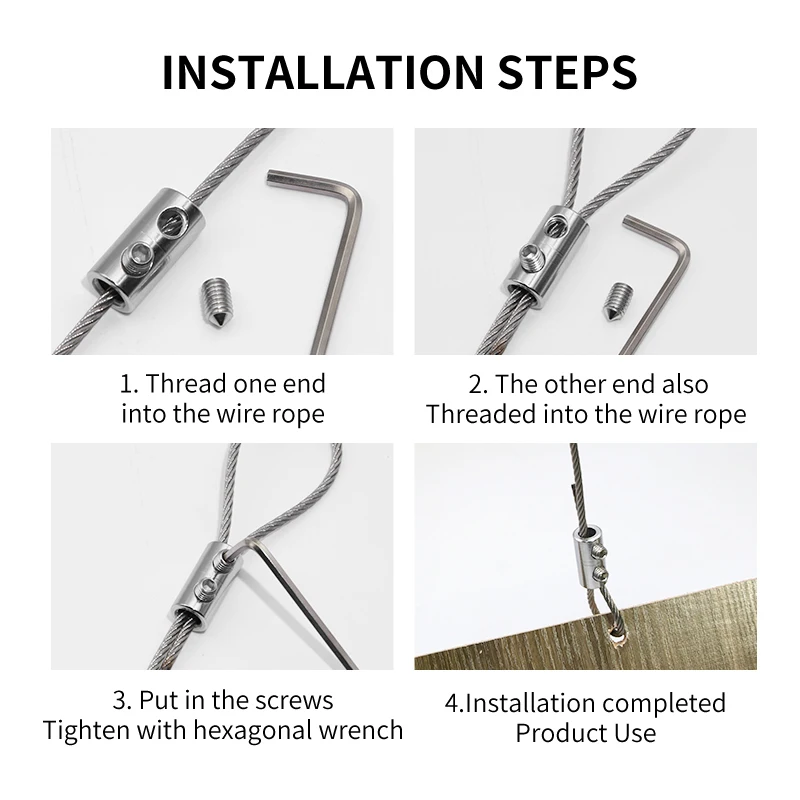 INSTALLATION STEPS

1. Thread one end into the wire rope

2. The other end also Threaded into the wire rope

3. Put in the screws Tighten with hexagonal wrench

4.Installation completed Product Use