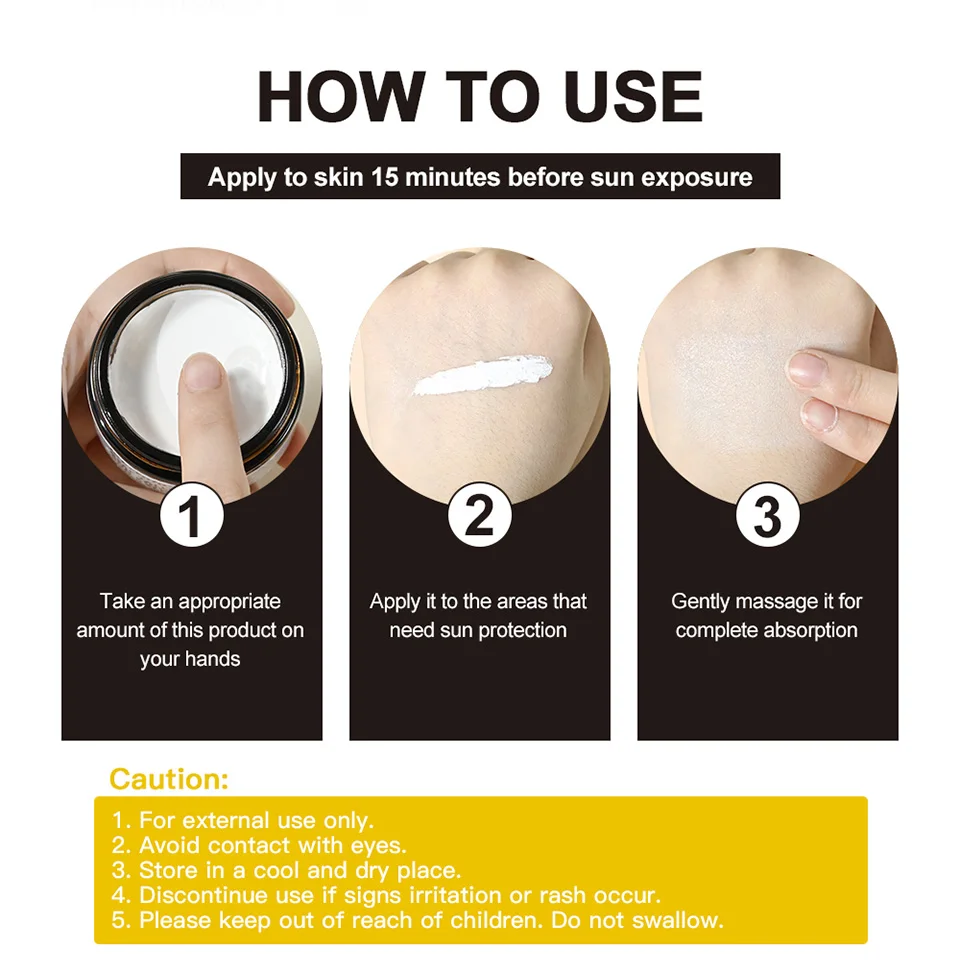 HOW TO USE

Apply to skin 15 minutes before sun exposure

1

Take an appropriate amount of this product on your hands

2

Apply it to the areas that need sun protection

3

Gently massage it for complete absorption

Caution:

1. For external use only.
2. Avoid contact with eyes.
3. Store in a cool and dry place.
4. Discontinue use if signs irritation or rash occur.
5. Please keep out of reach of children. Do not swallow.