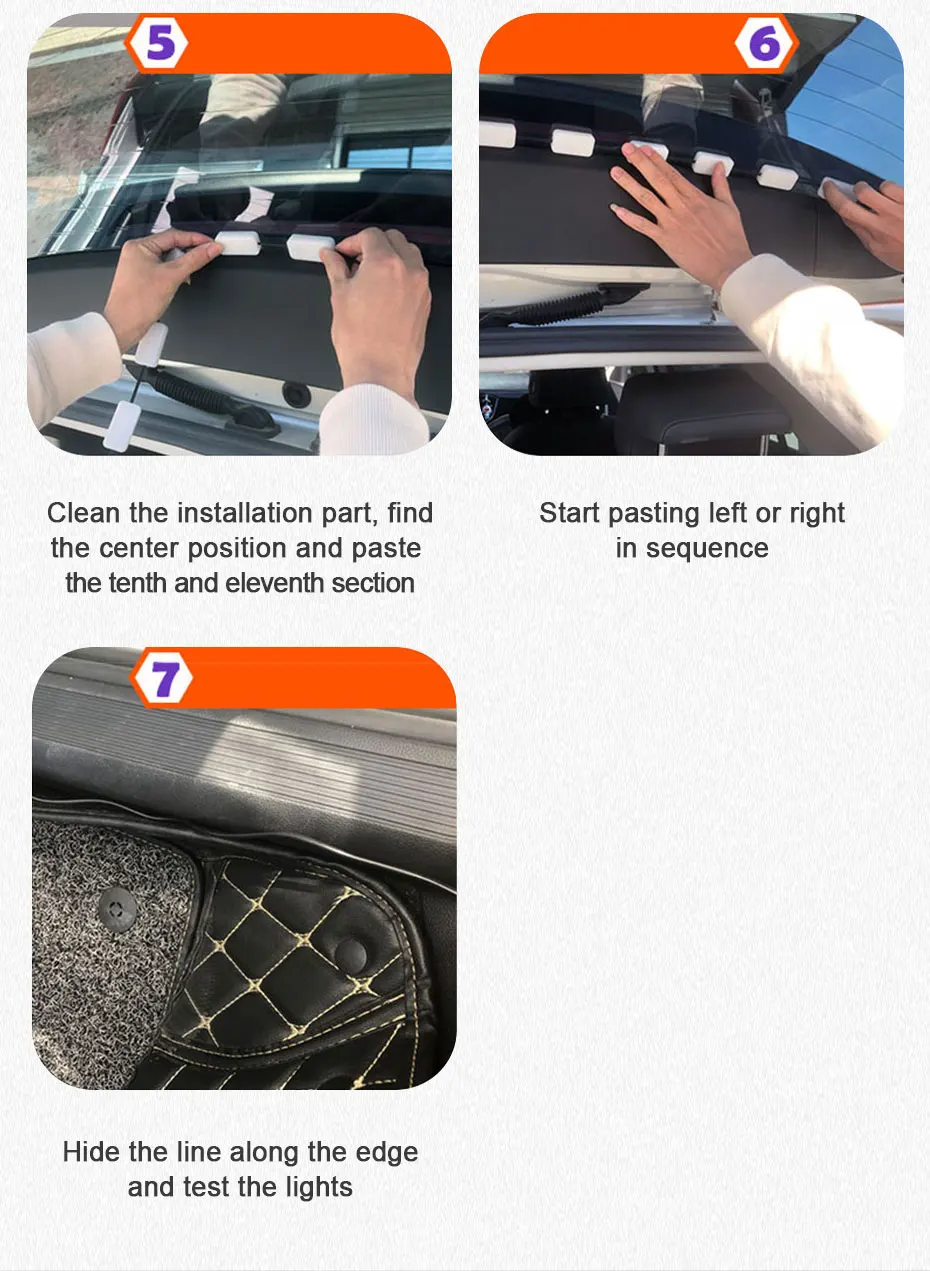 5

Clean the installation part, find the center position and paste the tenth and eleventh section

6

Start pasting left or right in sequence

7

Hide the line along the edge and test the lights