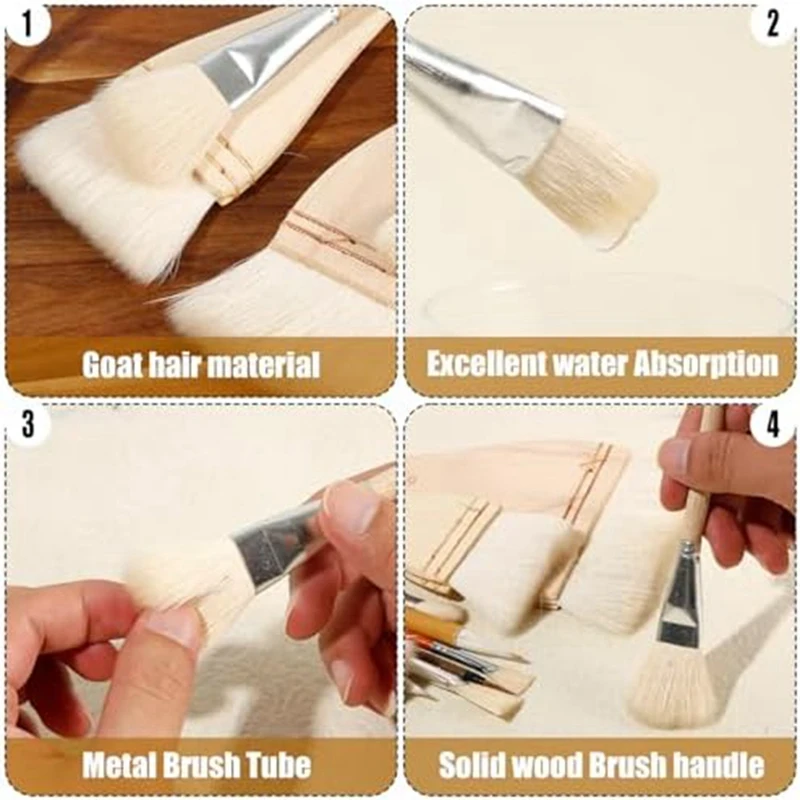 1

Goat hair material

2

Excellent water Absorption

3

Metal Brush Tube

4

Solid wood Brush handle