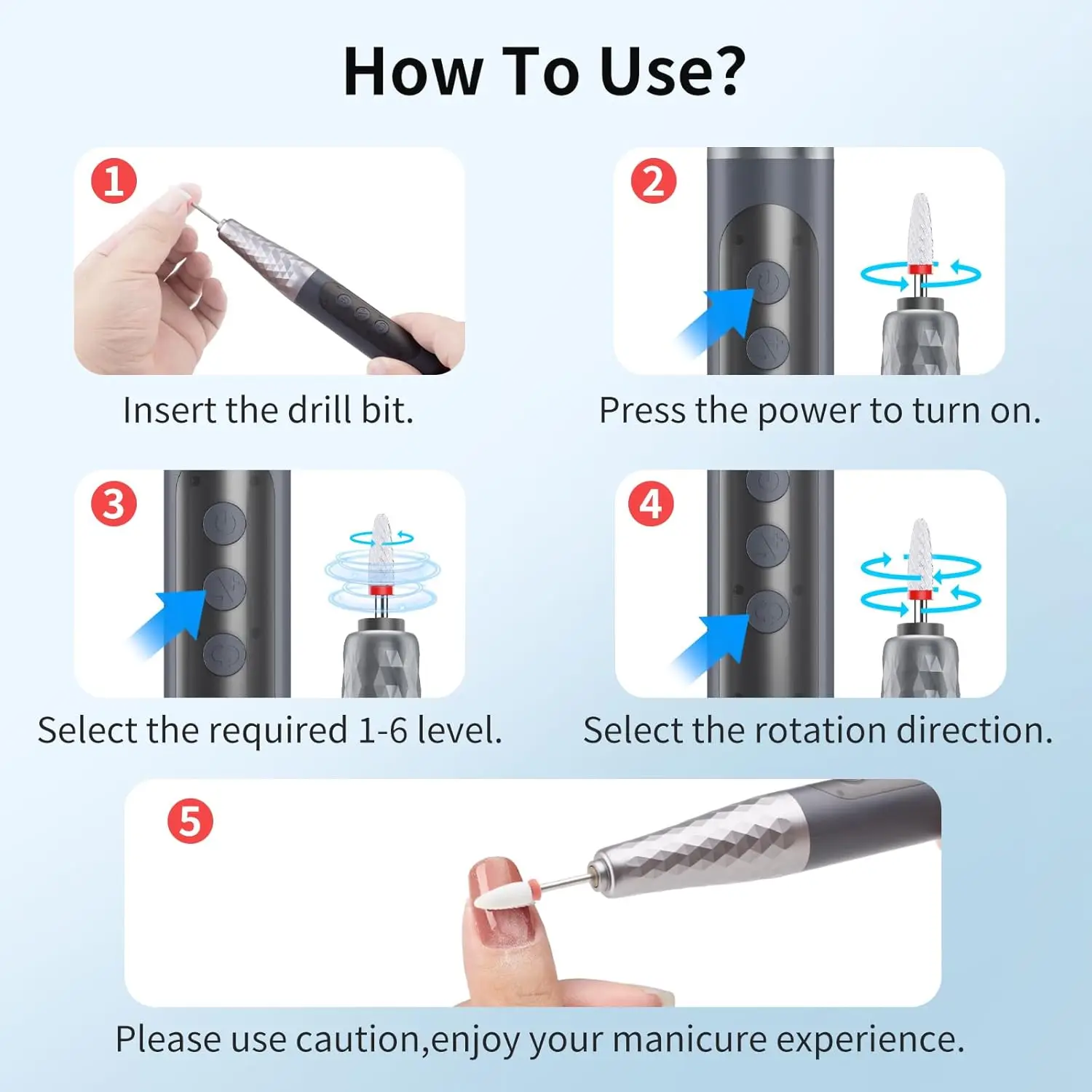 How To Use?

1
Insert the drill bit.

2
Press the power to turn on.

3
Select the required 1-6 level.

4
Select the rotation direction.

5
Please use caution,enjoy your manicure experience.