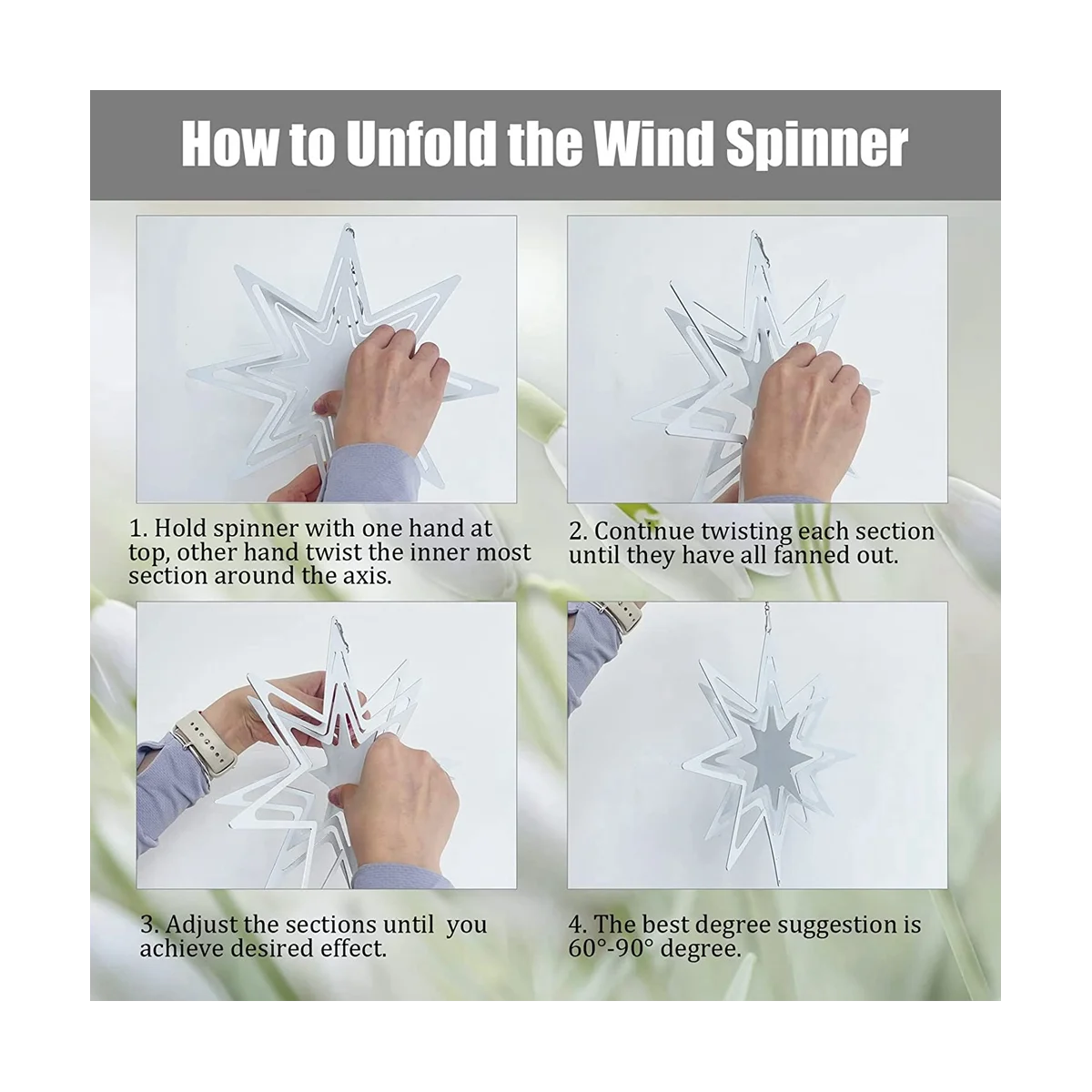 How to Unfold the Wind Spinner

1. Hold spinner with one hand at top, other hand twist the inner most section around the axis.

2. Continue twisting each section until they have all fanned out.

3. Adjust the sections until you achieve desired effect.

4. The best degree suggestion is 60°-90° degree.