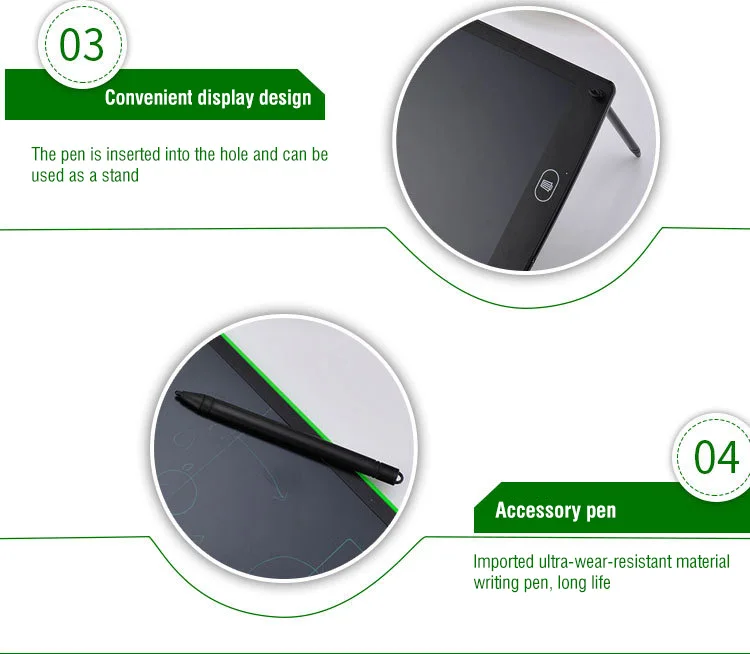 03

Convenient display design

The pen is inserted into the hole and can be used as a stand

04

Accessory pen

Imported ultra-wear-resistant material writing pen, long life